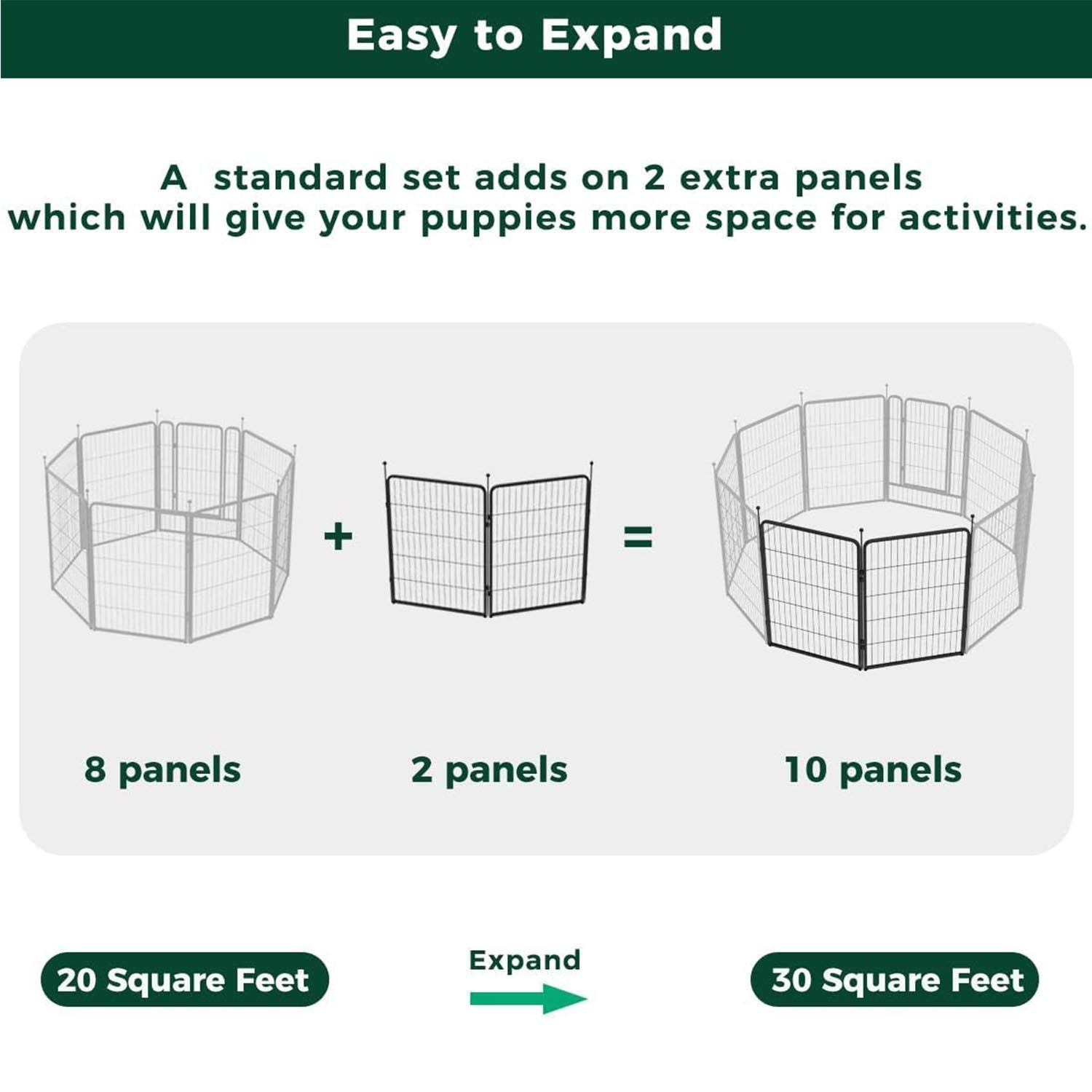 Easy to Expand

A standard set adds on 2 extra panels which will give your puppies more space for activities.

+ =

8 panels

2 panels

10 panels

20 Square Feet

Expand

30 Square Feet