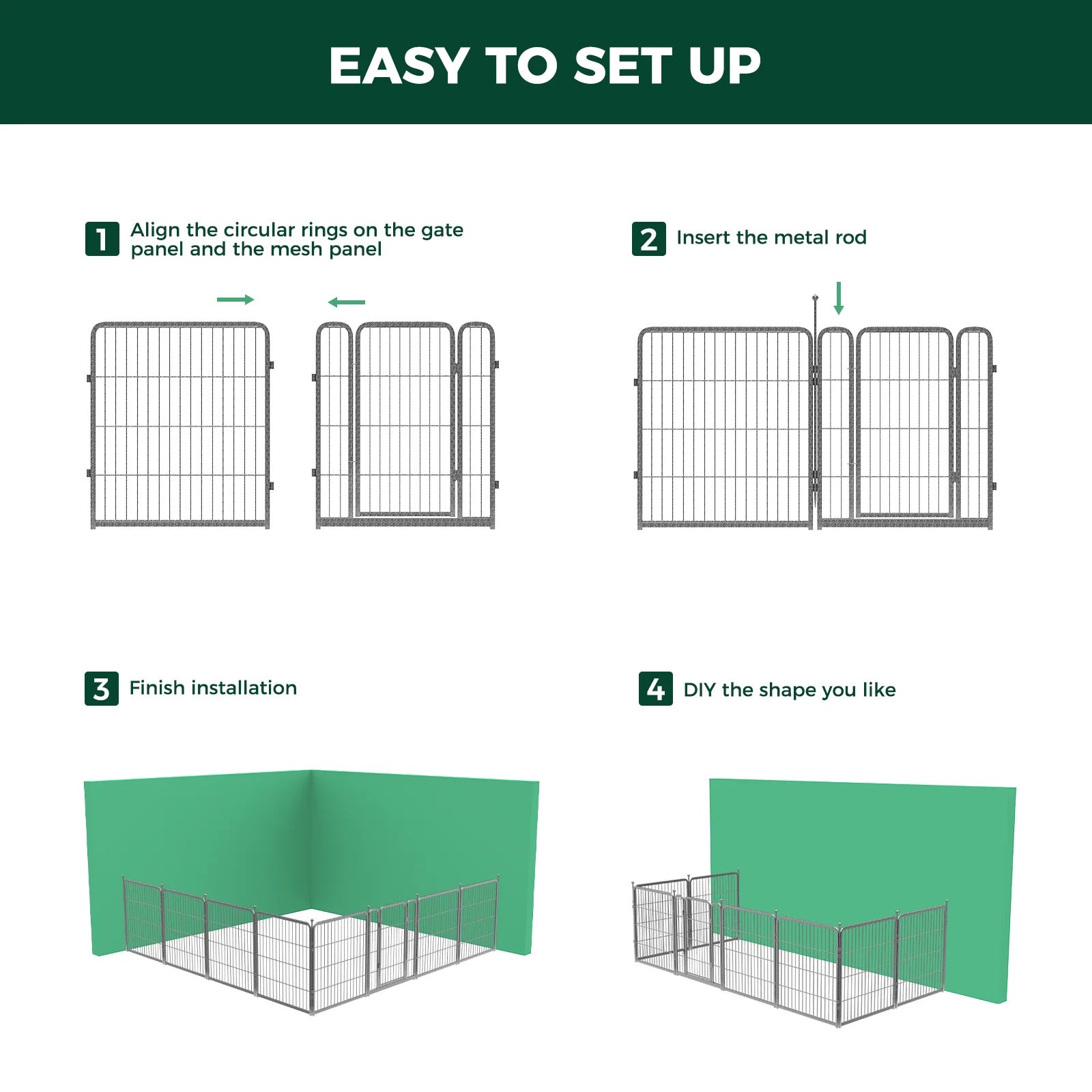 EASY TO SET UP

1 Align the circular rings on the gate panel and the mesh panel

2 Insert the metal rod

3 Finish installation

4 DIY the shape you like