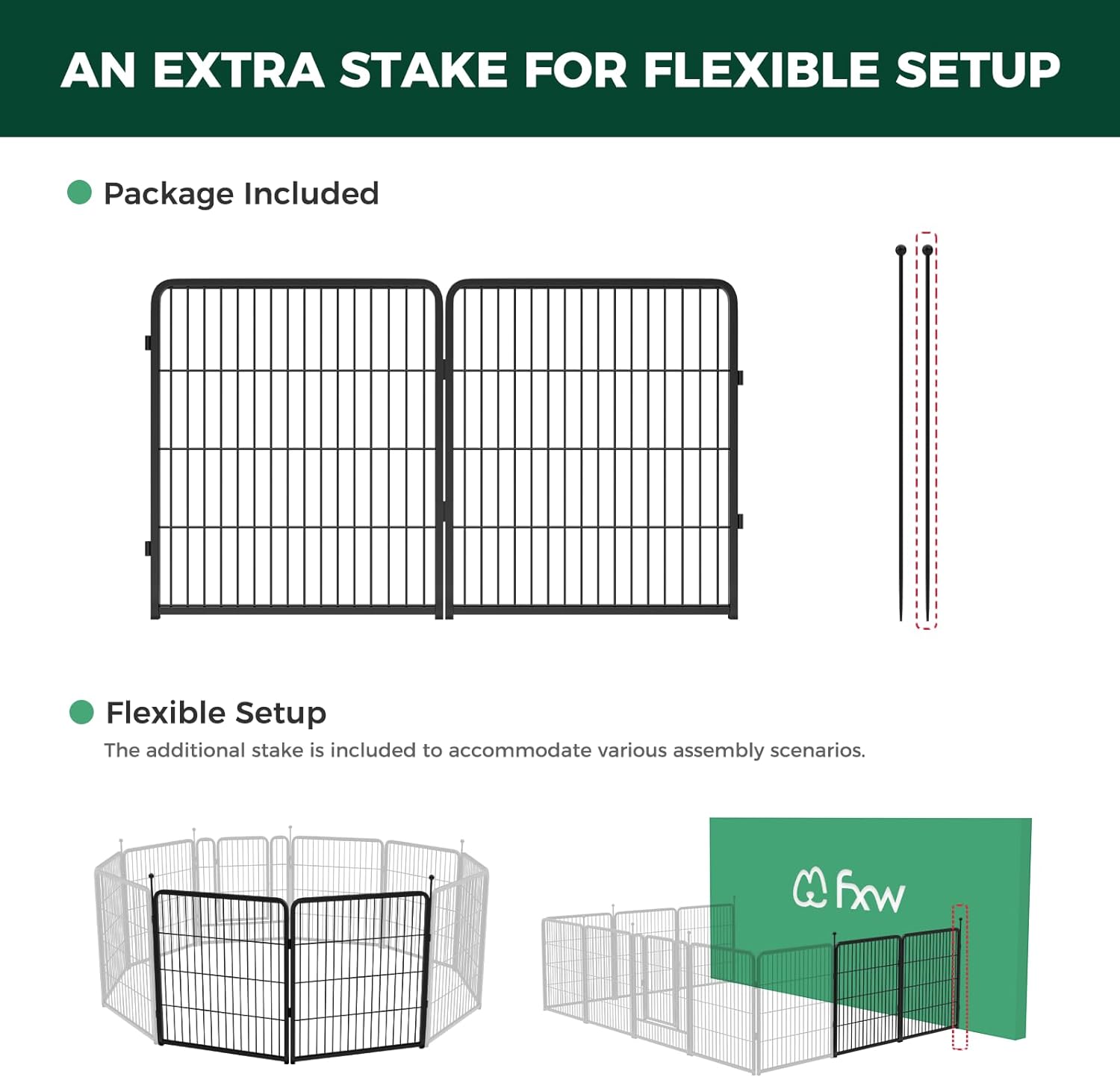 AN EXTRA STAKE FOR FLEXIBLE SETUP

Package Included

Flexible Setup

The additional stake is included to accommodate various assembly scenarios.

fxw