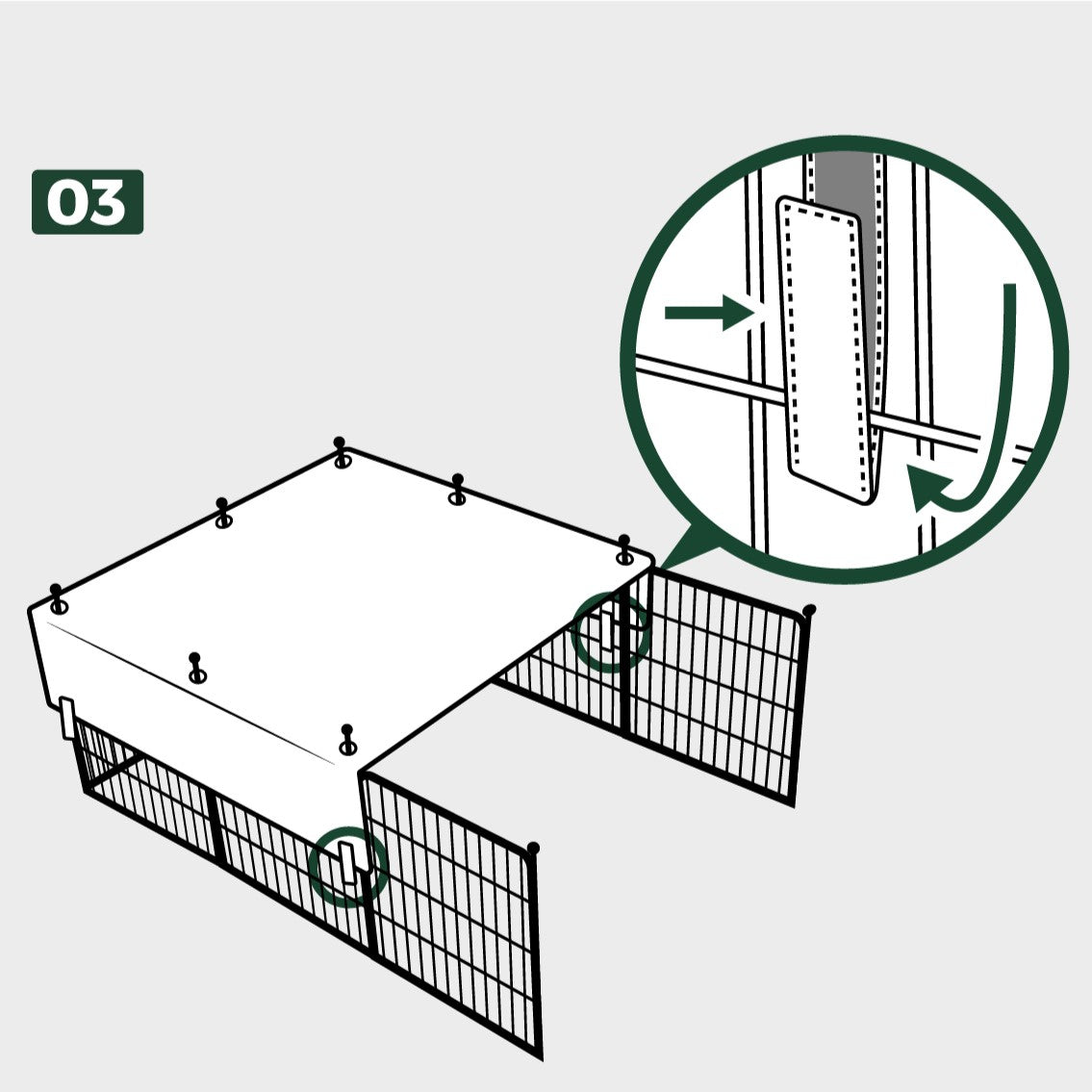 03