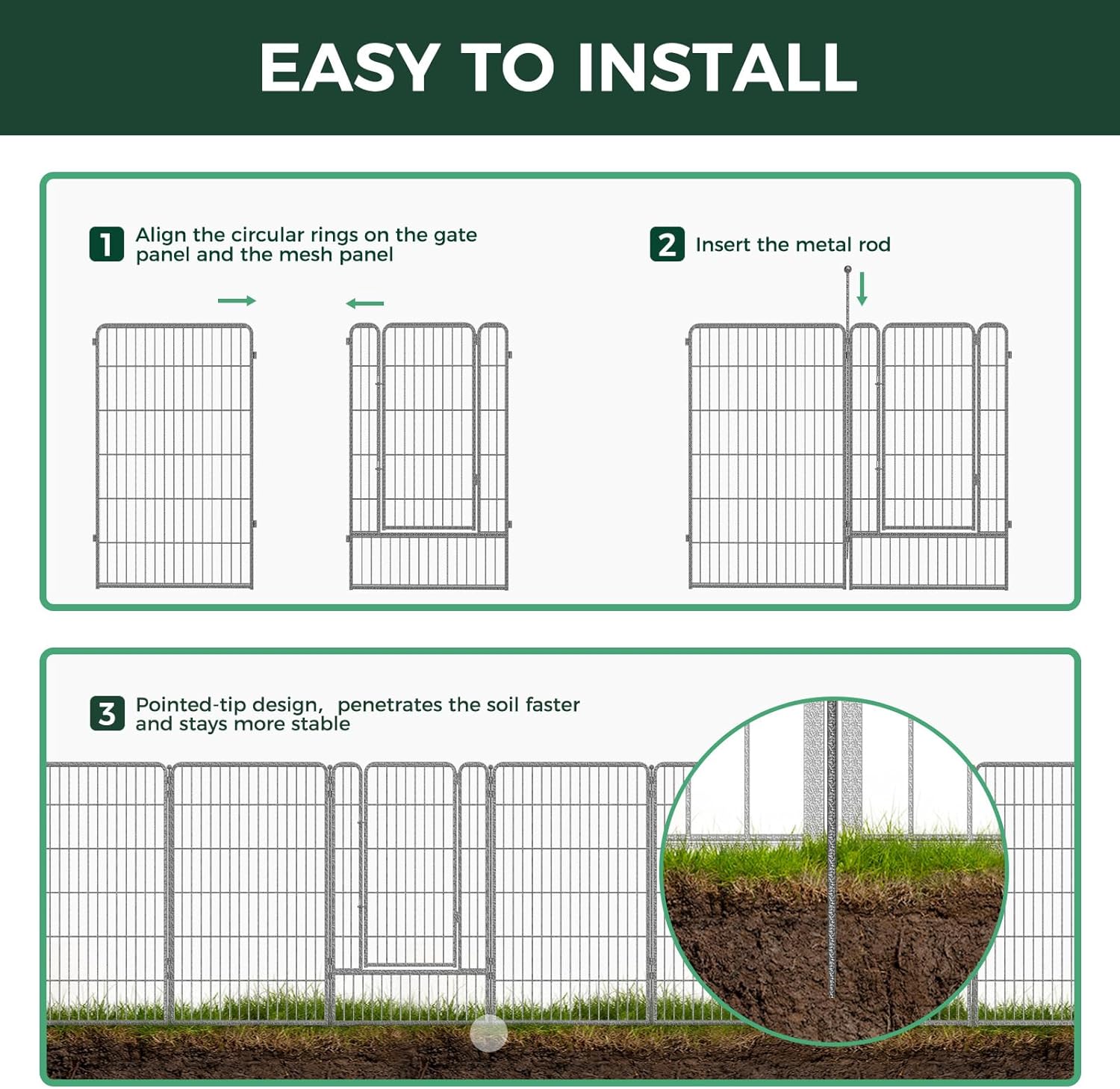 EASY TO INSTALL

1 Align the circular rings on the gate panel and the mesh panel

2 Insert the metal rod

3 Pointed-tip design,  penetrates the soil faster and stays more stable