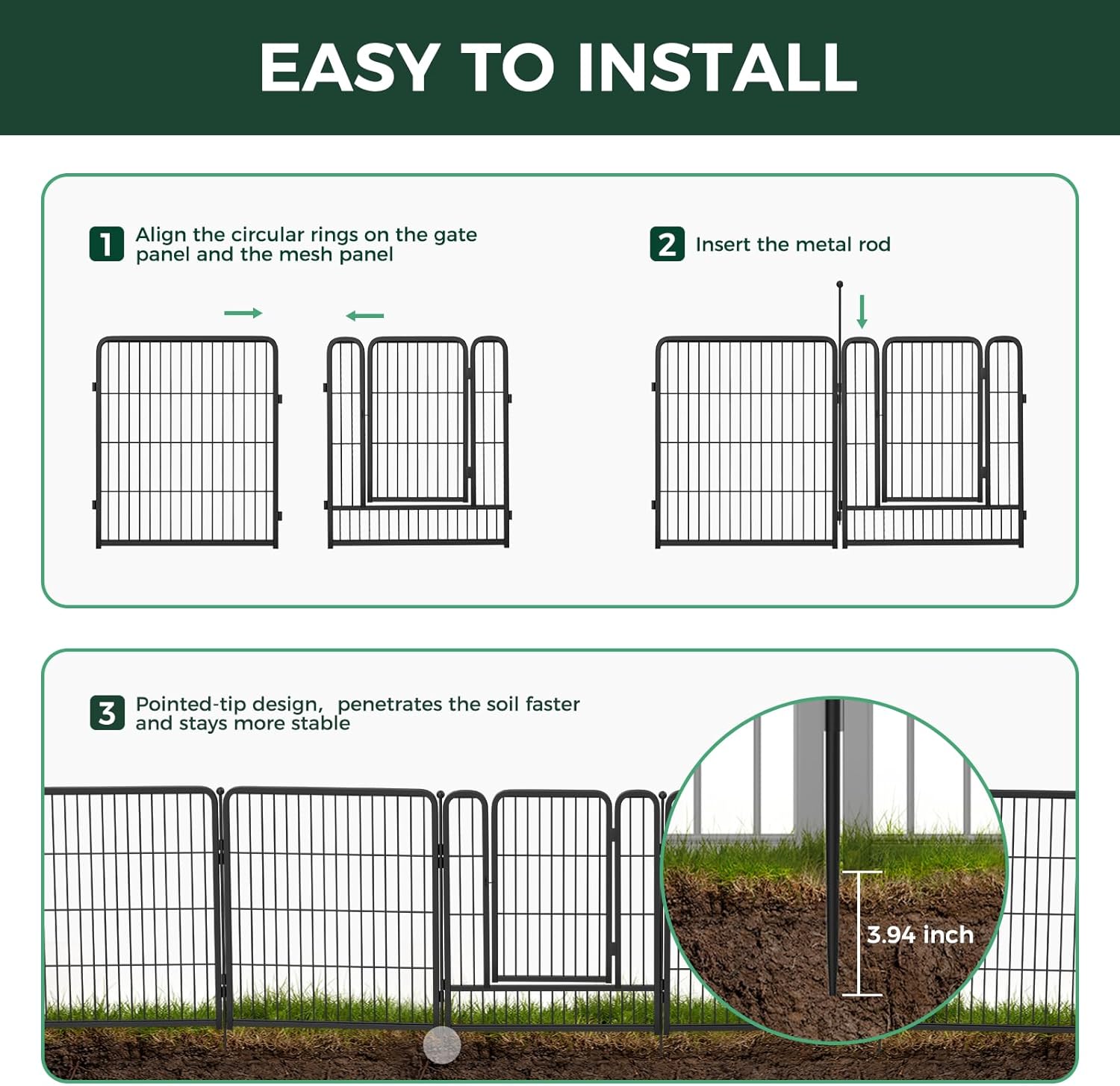 EASY TO INSTALL

1 Align the circular rings on the gate panel and the mesh panel

2 Insert the metal rod

3 Pointed-tip design, penetrates the soil faster and stays more stable

3.94 inch