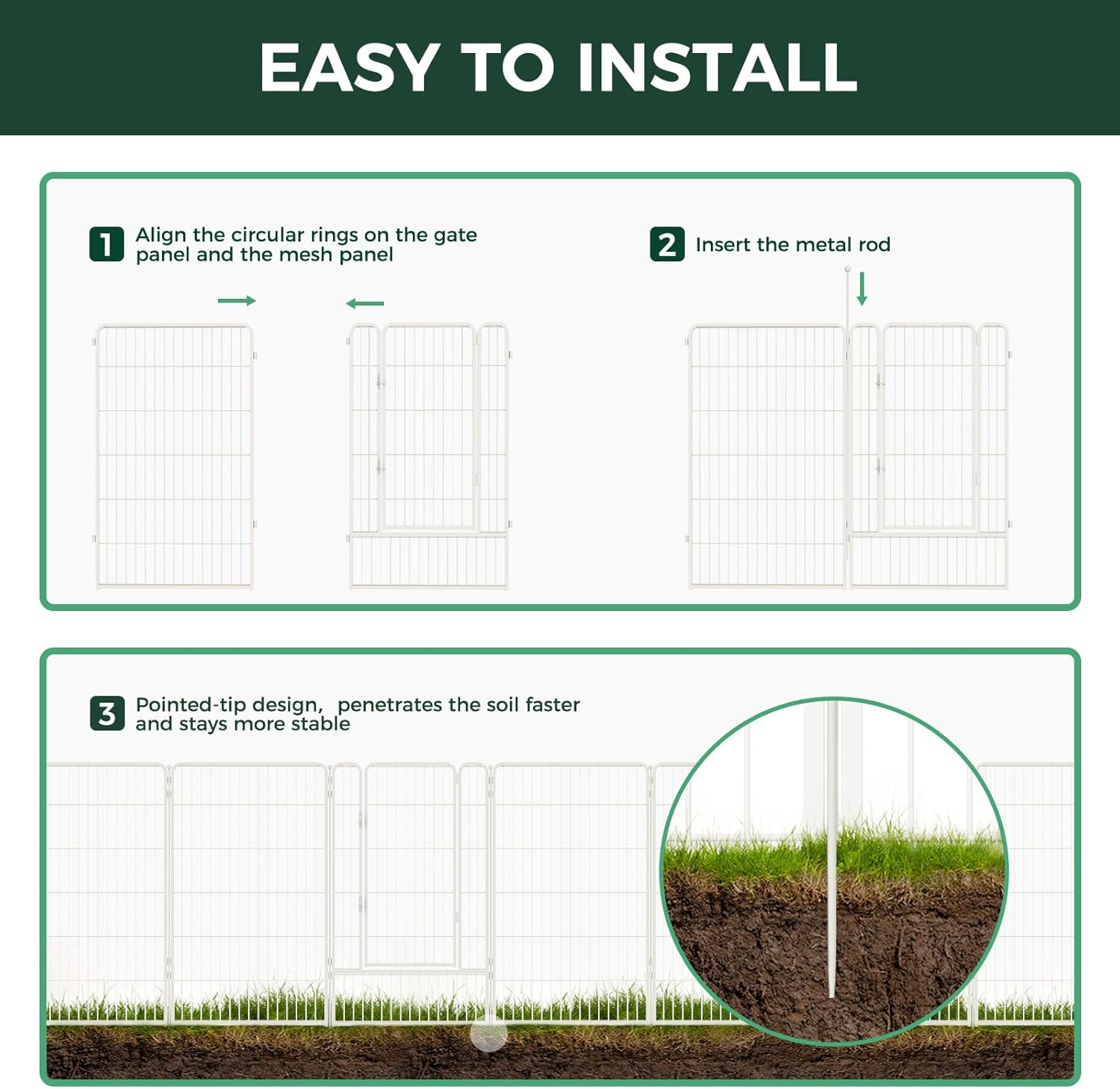 EASY TO INSTALL

1 Align the circular rings on the gate panel and the mesh panel

2 Insert the metal rod

3 Pointed-tip design,  penetrates the soil faster and stays more stable