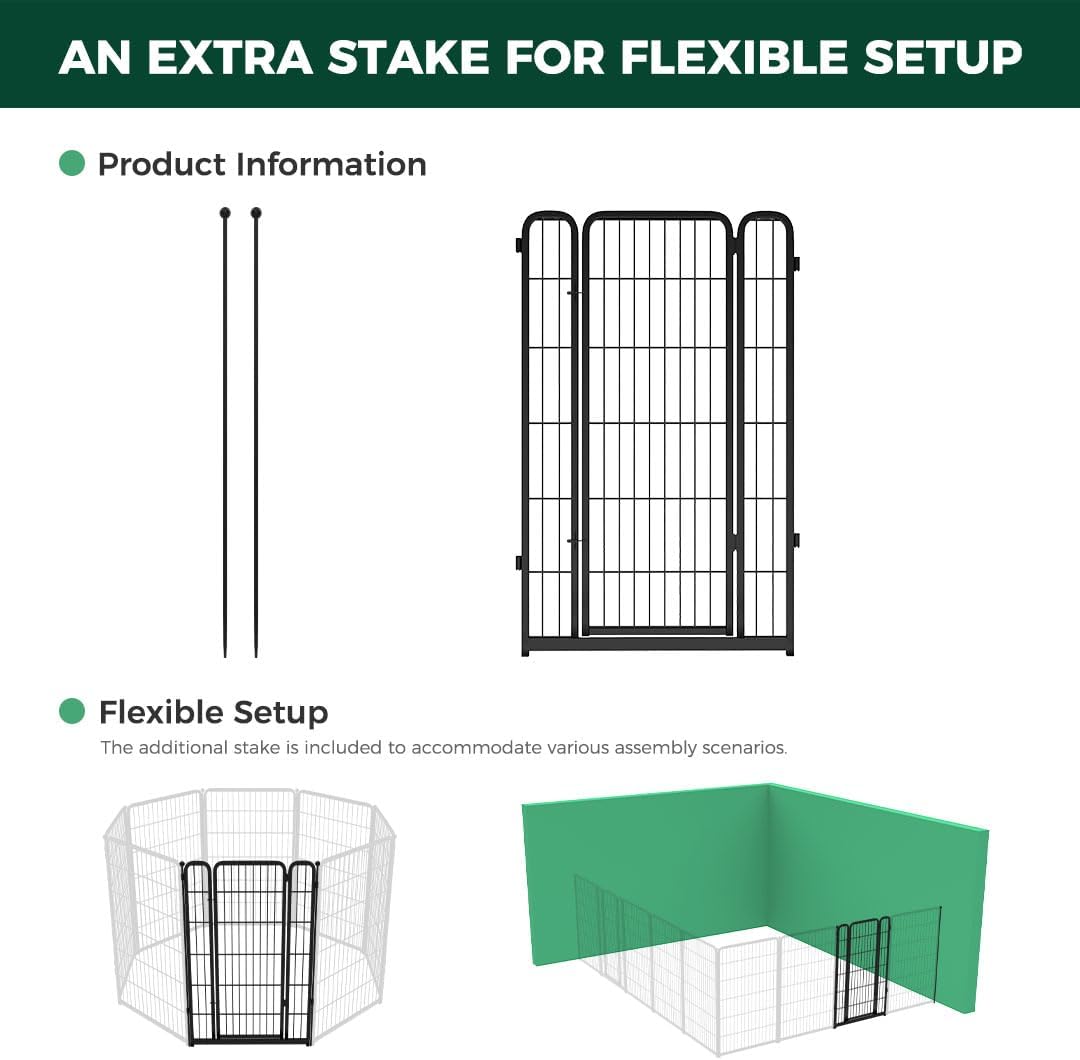 AN EXTRA STAKE FOR FLEXIBLE SETUP

Product Information

Flexible Setup

The additional stake is included to accommodate various assembly scenarios.