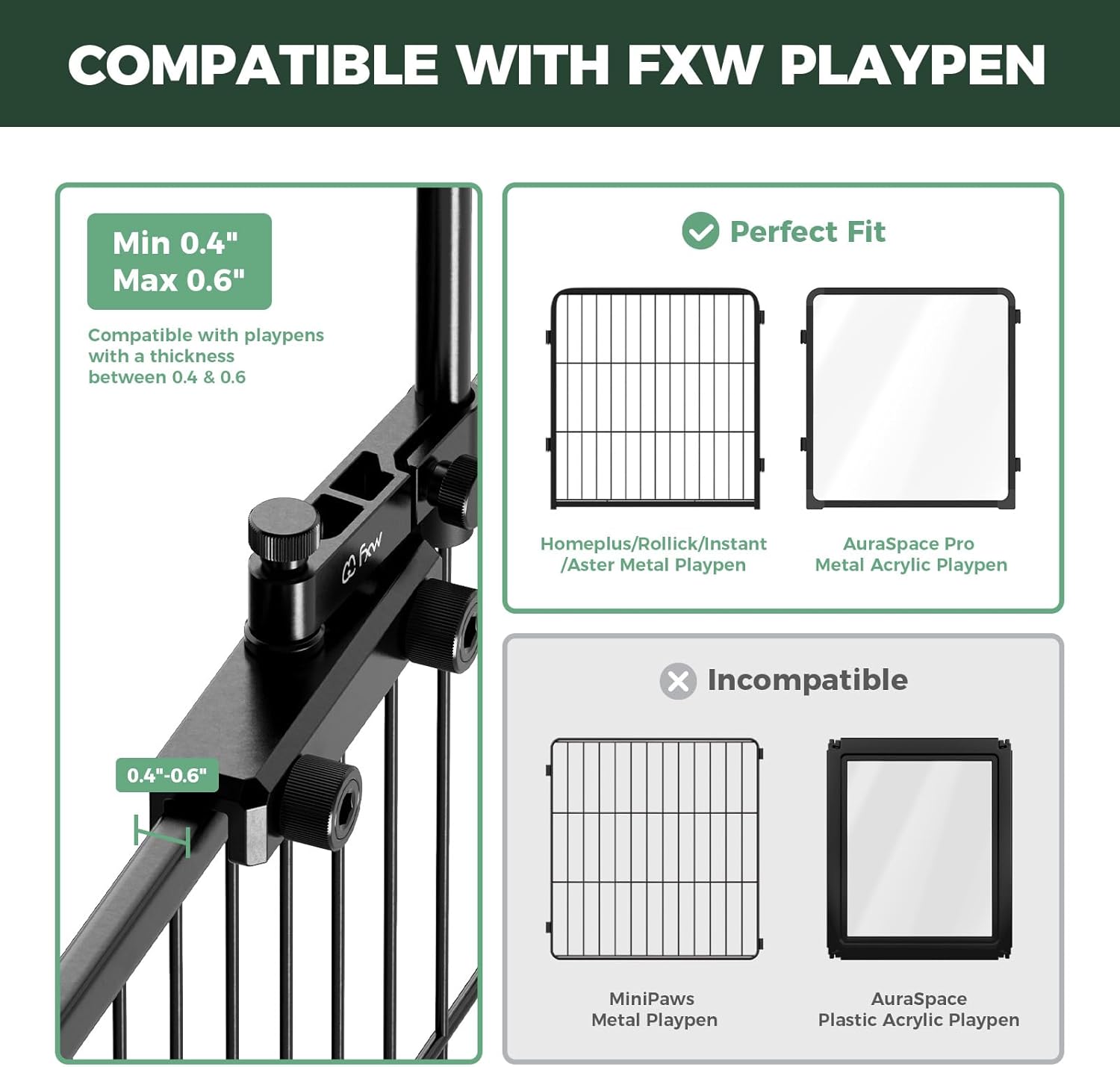 COMPATIBLE WITH FXW PLAYPEN

Min 0.4"
Max 0.6"

Compatible with playpens with a thickness between 0.4 & 0.6

FXW

0.4"-0.6"

Perfect Fit

Homeplus/Rollick/Instant /Aster Metal Playpen

AuraSpace Pro Metal Acrylic Playpen

Incompatible

MiniPaws Metal Playpen

AuraSpace Plastic Acrylic Playpen