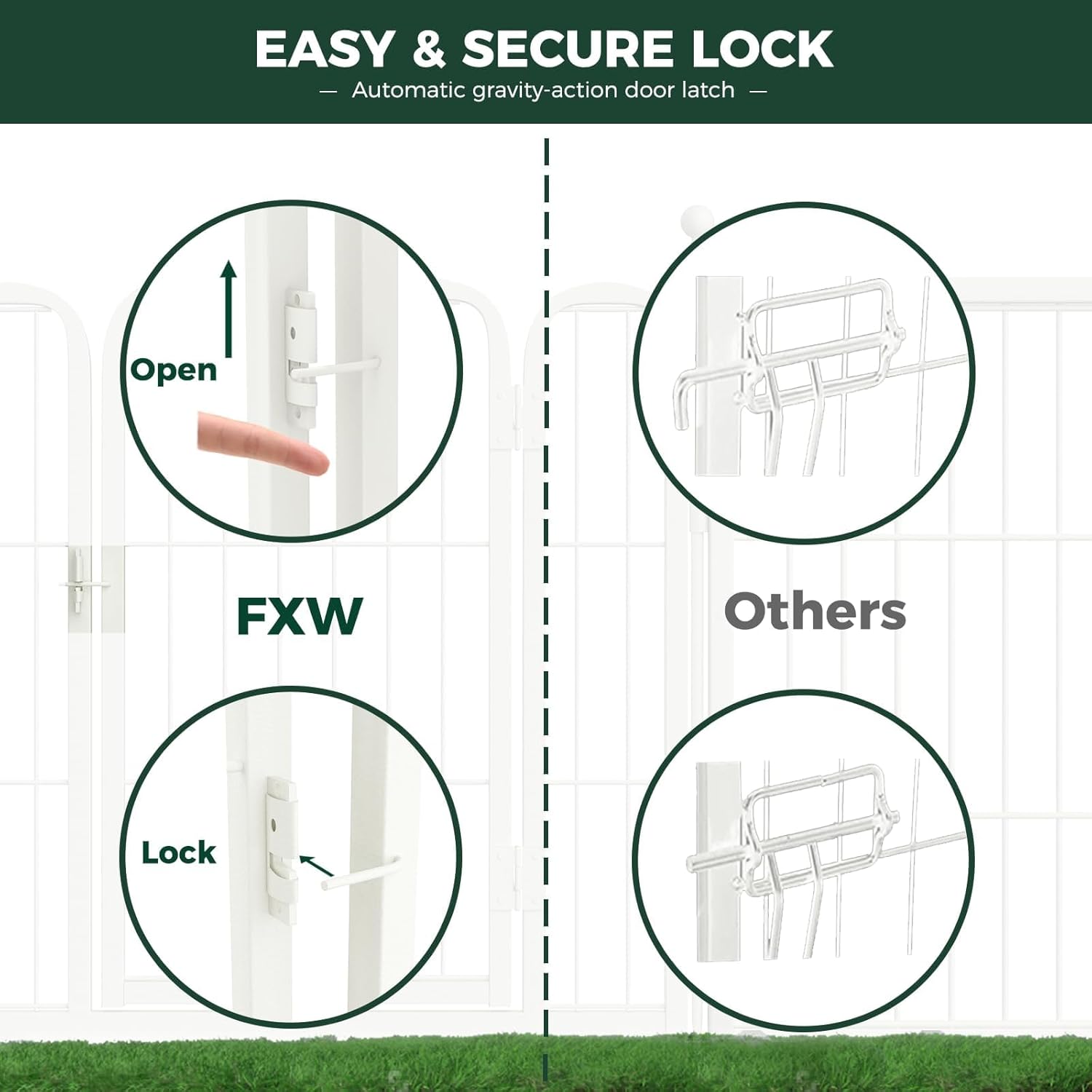 EASY & SECURE LOCK

— Automatic gravity-action door latch —

Open

FXW

Lock

Others