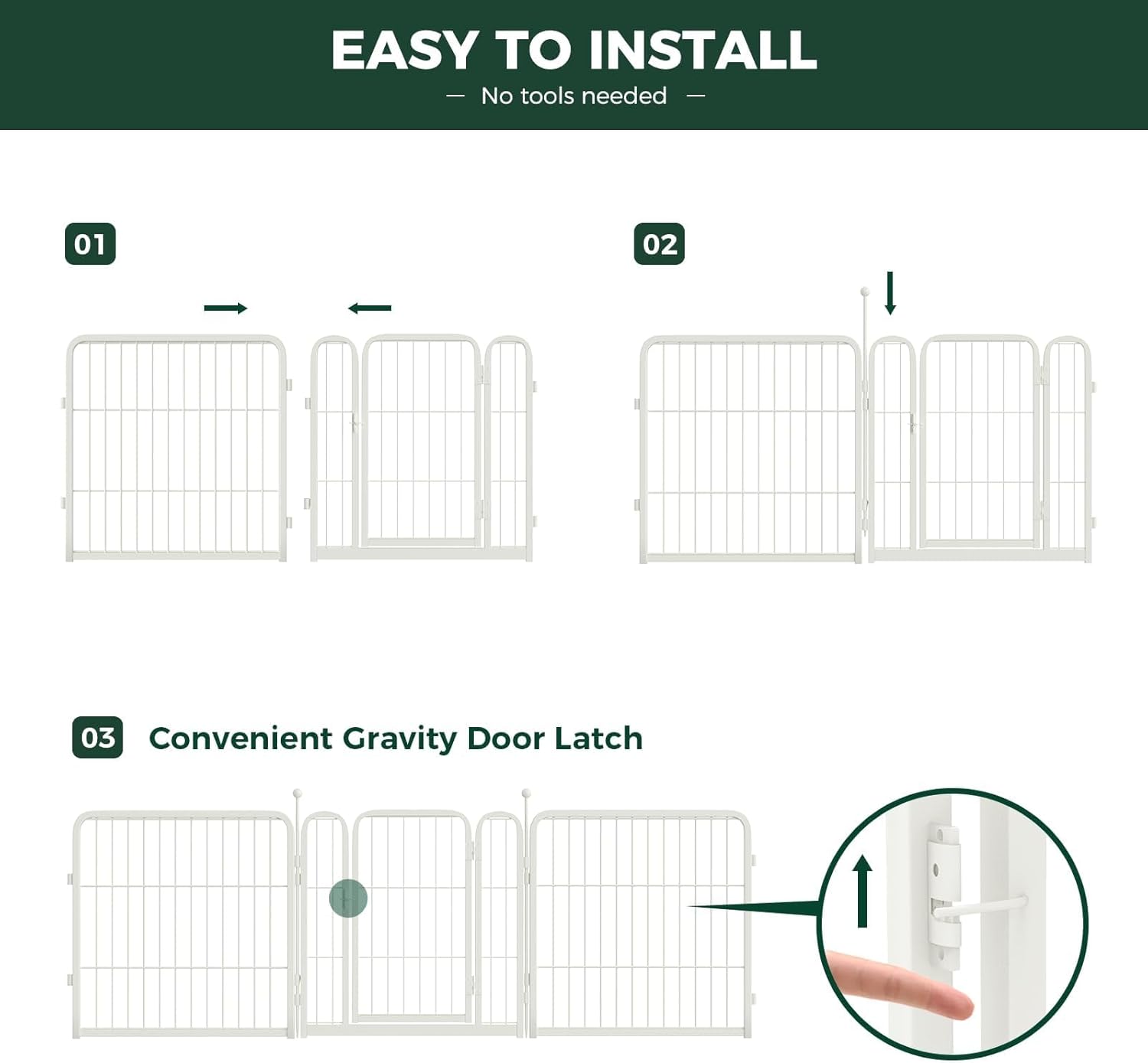 EASY TO INSTALL
— No tools needed —

01

02

03 Convenient Gravity Door Latch