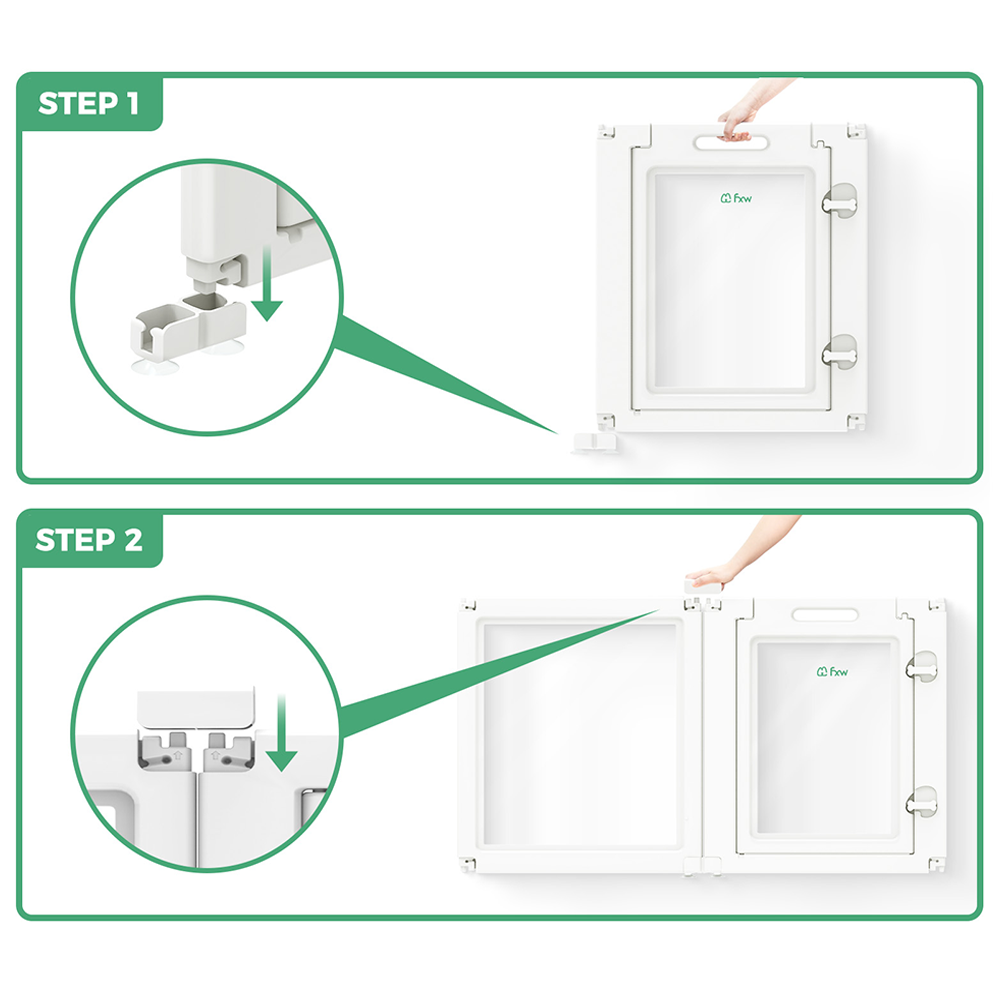 STEP 1

fxw

STEP 2

fxw