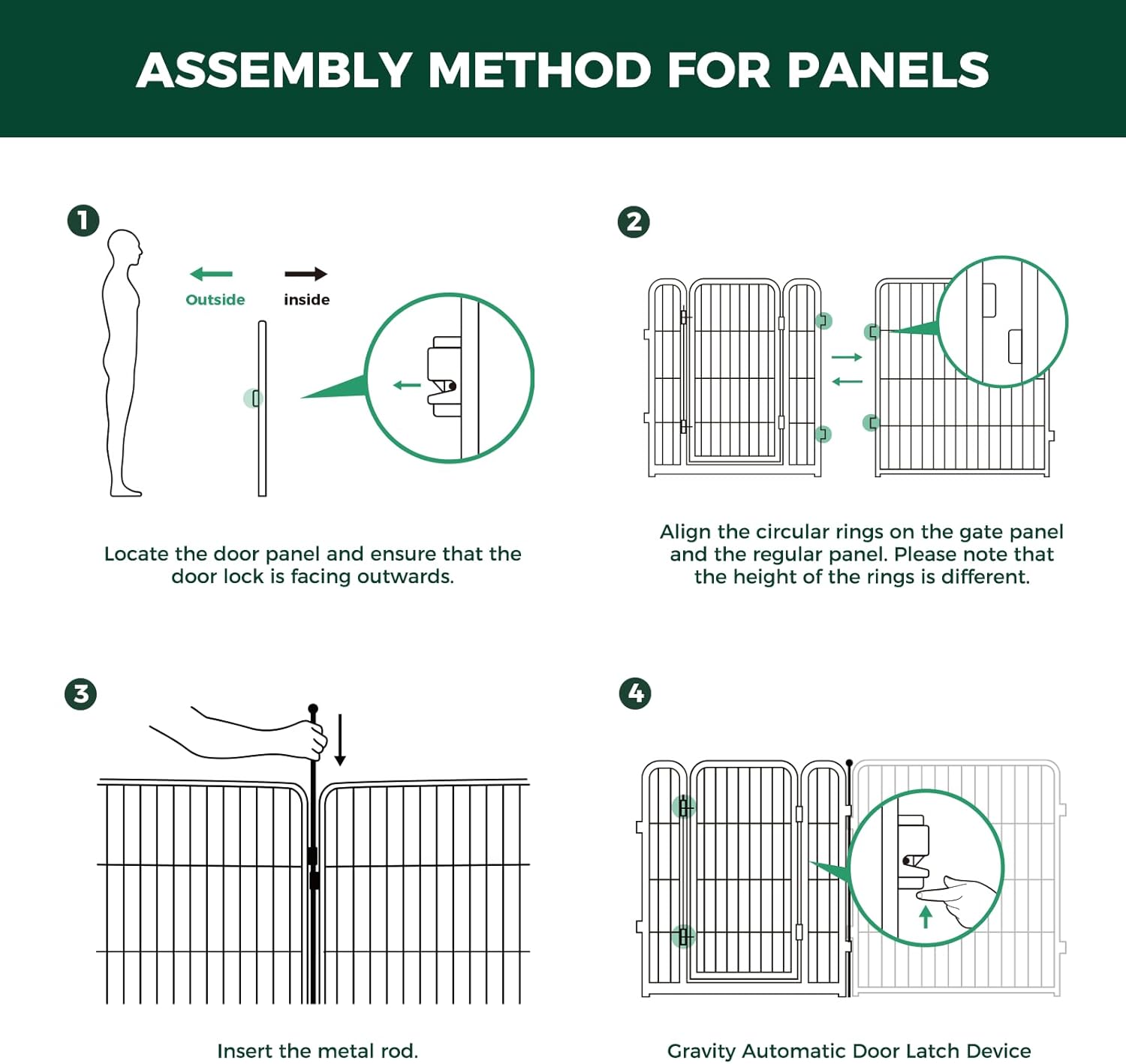 ASSEMBLY METHOD FOR PANELS

1

Outside

inside

Locate the door panel and ensure that the door lock is facing outwards.

2

Align the circular rings on the gate panel and the regular panel. Please note that the height of the rings is different.

3

Insert the metal rod.

4

Gravity Automatic Door Latch Device