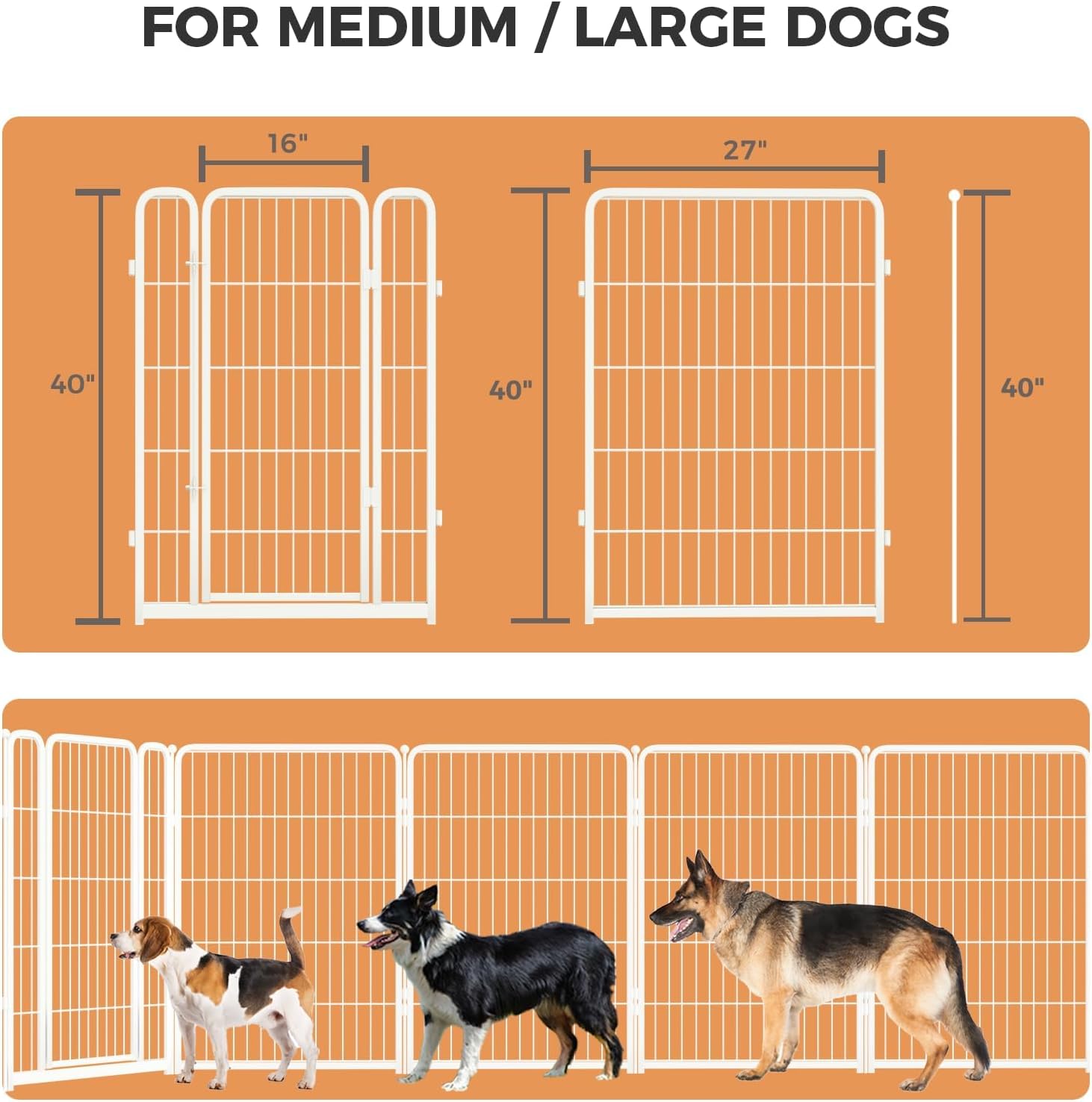 FOR MEDIUM / LARGE DOGS

16"

40"

27"

40"

40"