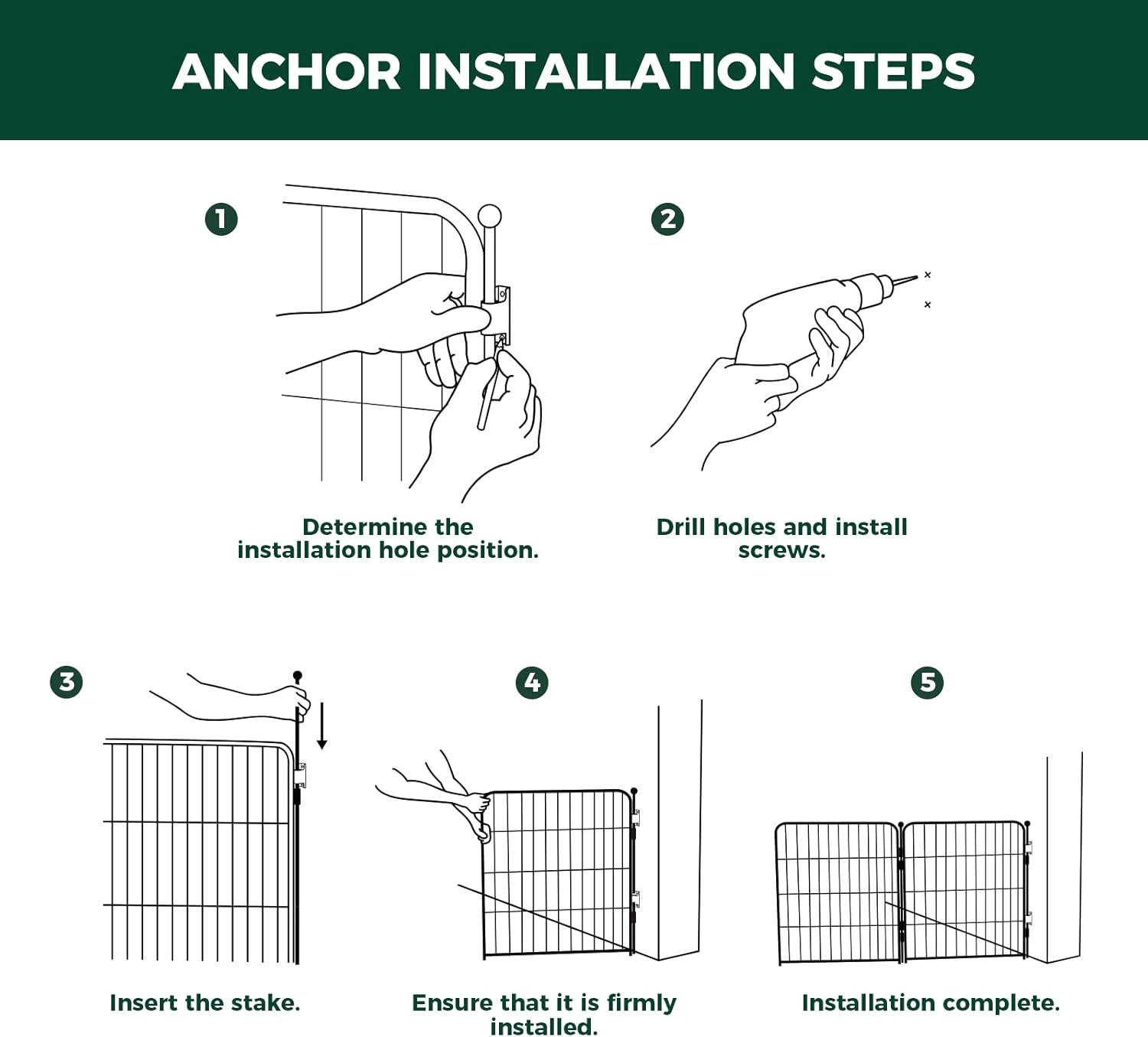 ANCHOR INSTALLATION STEPS

1

Determine the installation hole position.

2

Drill holes and install screws.

3

Insert the stake.

4

Ensure that it is firmly installed.

5

Installation complete.