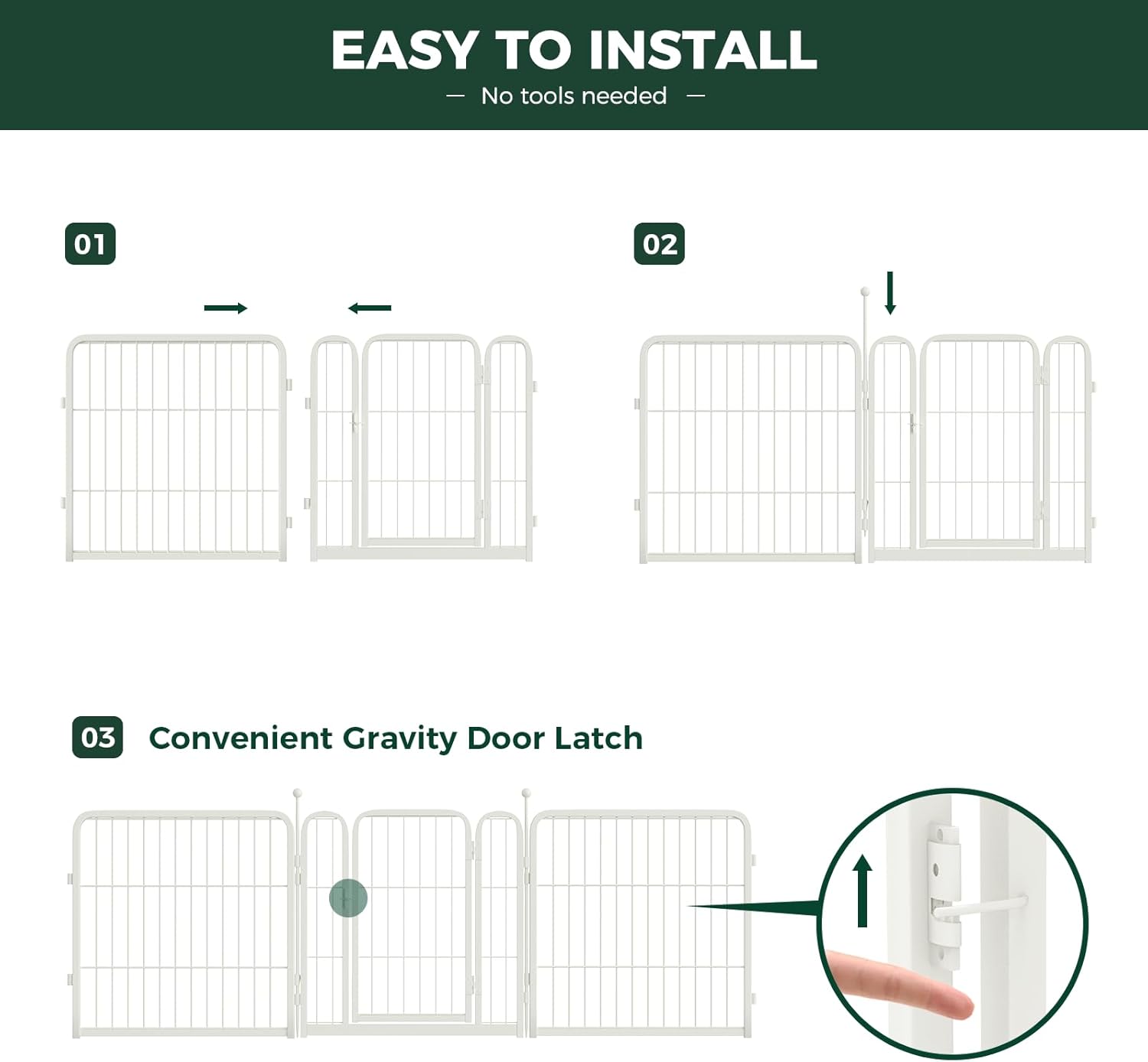 EASY TO INSTALL

— No tools needed —

01

02

03 Convenient Gravity Door Latch