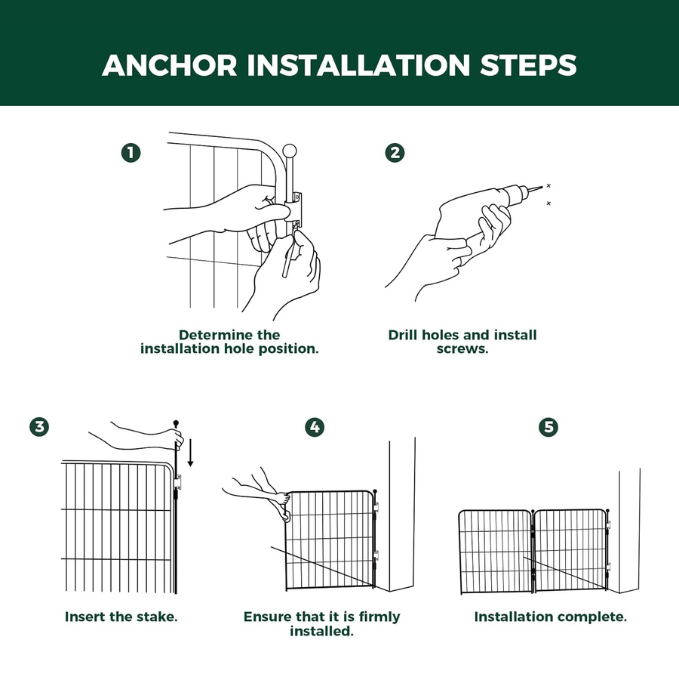 ANCHOR INSTALLATION STEPS

1

Determine the installation hole position.

2

Drill holes and install screws.

3

Insert the stake.

4

Ensure that it is firmly installed.

5

Installation complete.