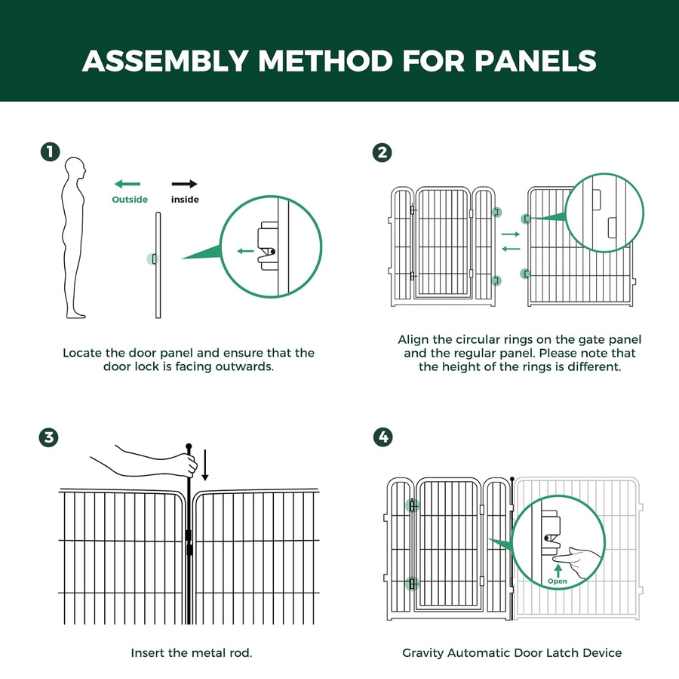 ASSEMBLY METHOD FOR PANELS

1

Outside

inside

Locate the door panel and ensure that the door lock is facing outwards.

2

Align the circular rings on the gate panel and the regular panel. Please note that the height of the rings is different.

3

Insert the metal rod.

4

Open

Gravity Automatic Door Latch Device