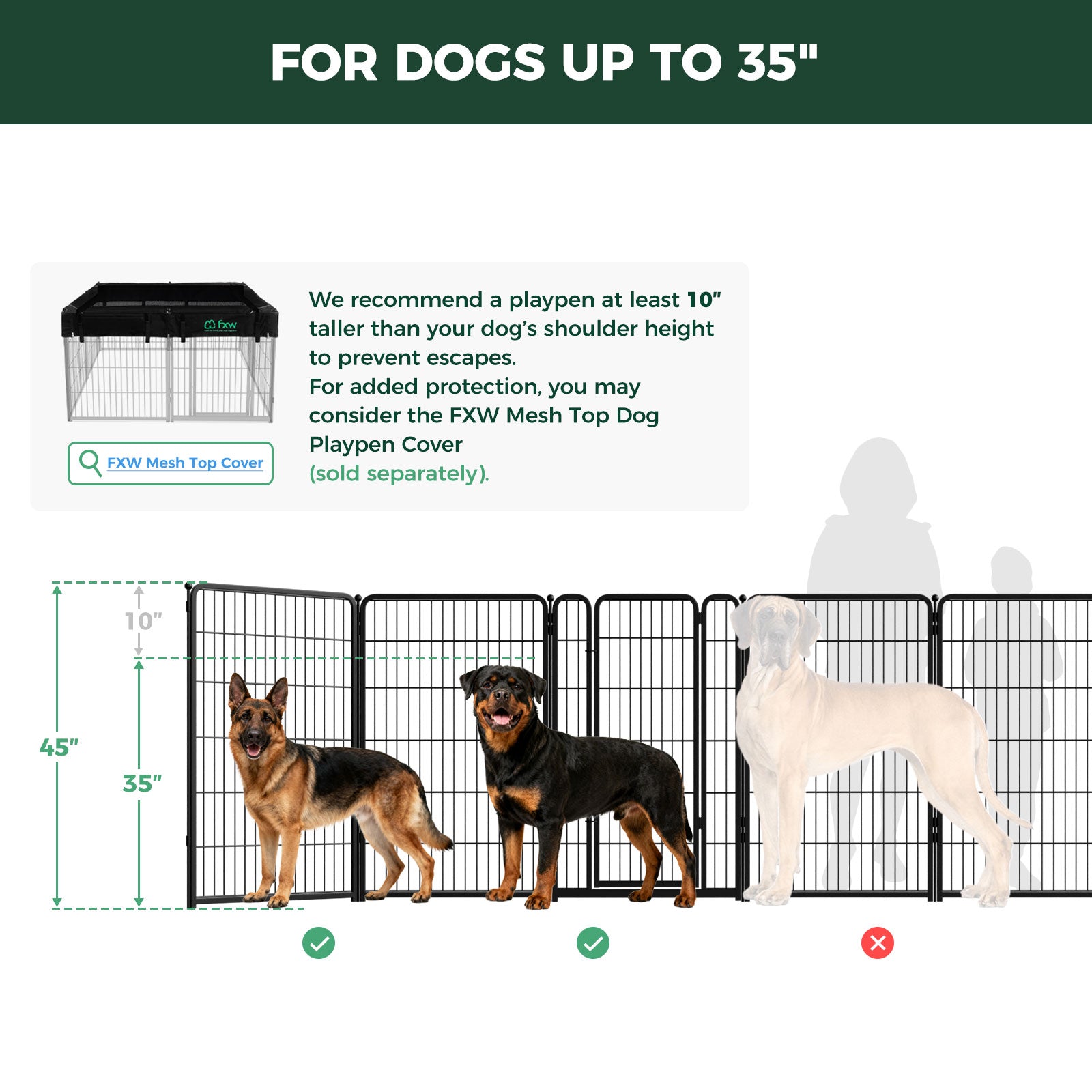 FOR DOGS UP TO 35"

fxw

FXW Mesh Top Cover

We recommend a playpen at least 10" taller than your dog's shoulder height to prevent escapes.
For added protection, you may consider the FXW Mesh Top Dog Playpen Cover
(sold separately).

10"

45"

35"