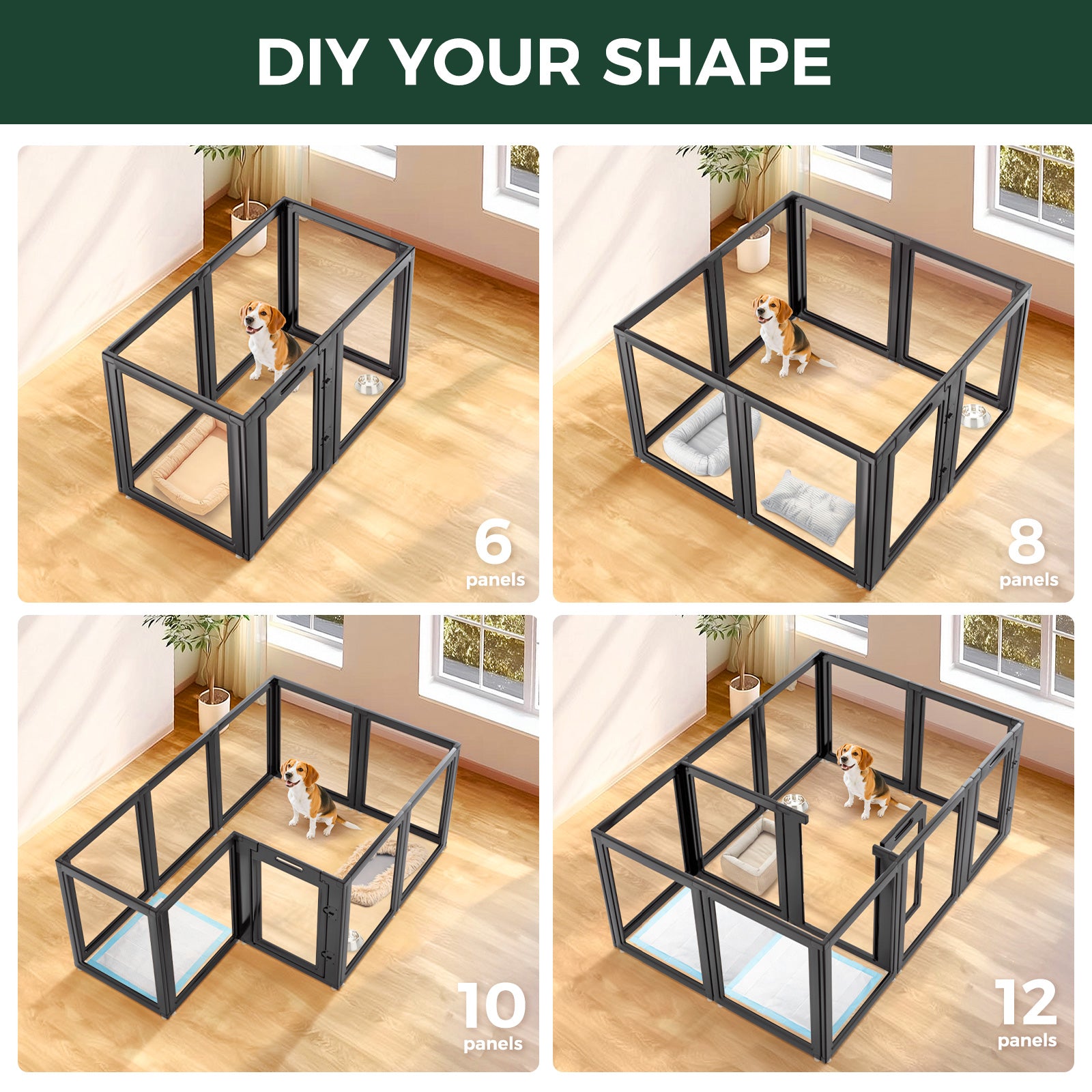 DIY YOUR SHAPE

6
panels

8
panels

10
panels

12
panels