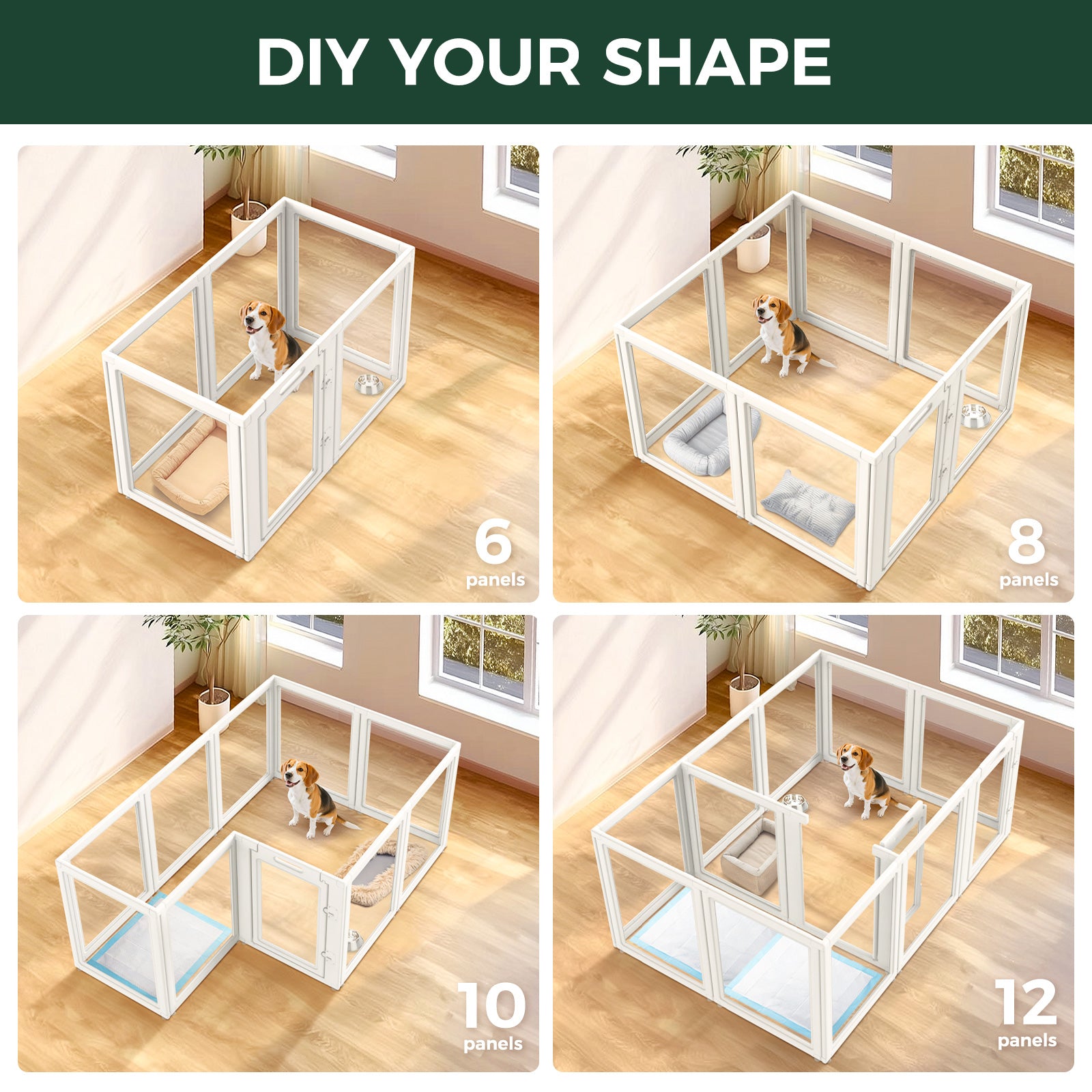 DIY YOUR SHAPE

6
panels

8
panels

10
panels

12
panels