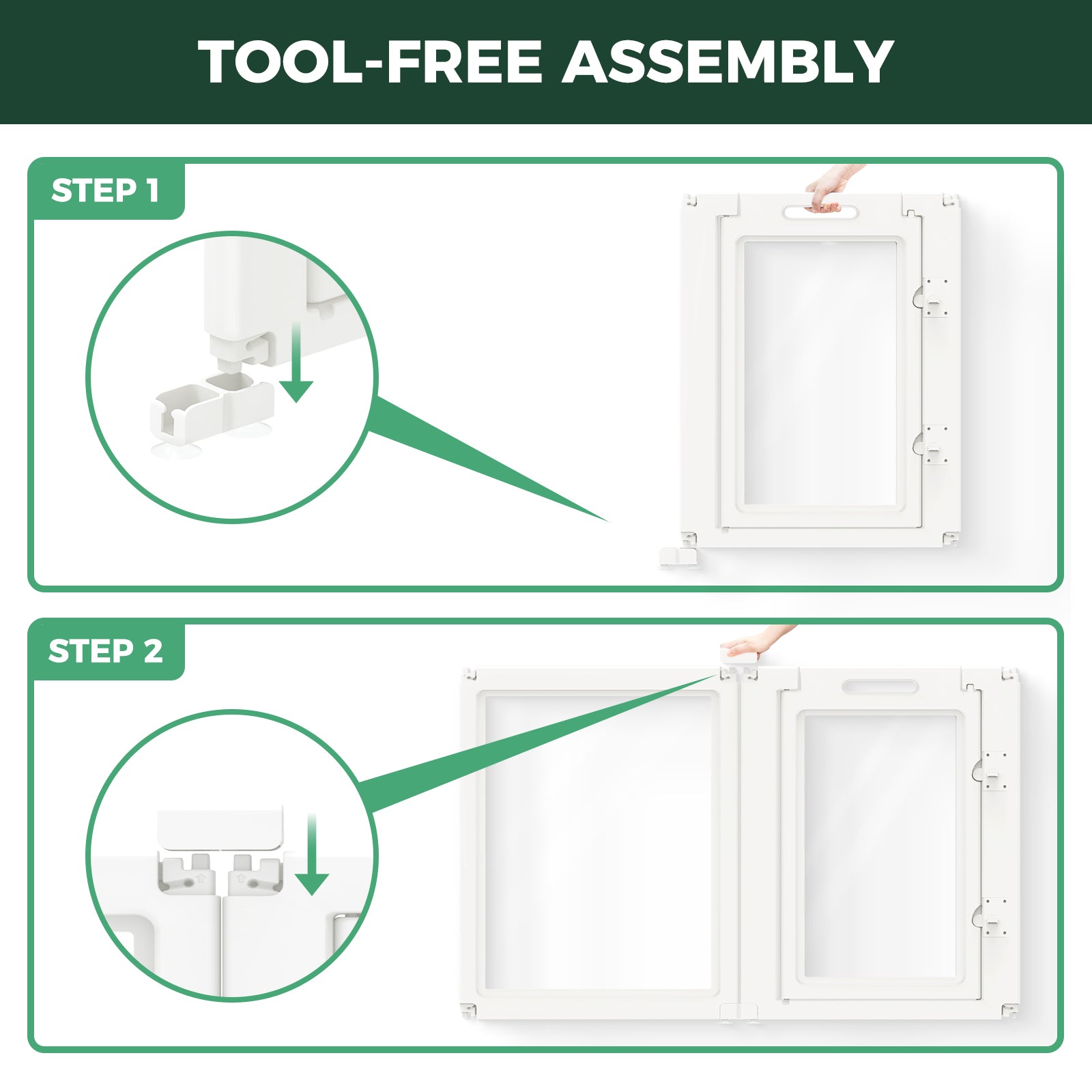 TOOL-FREE ASSEMBLY

STEP 1

STEP 2