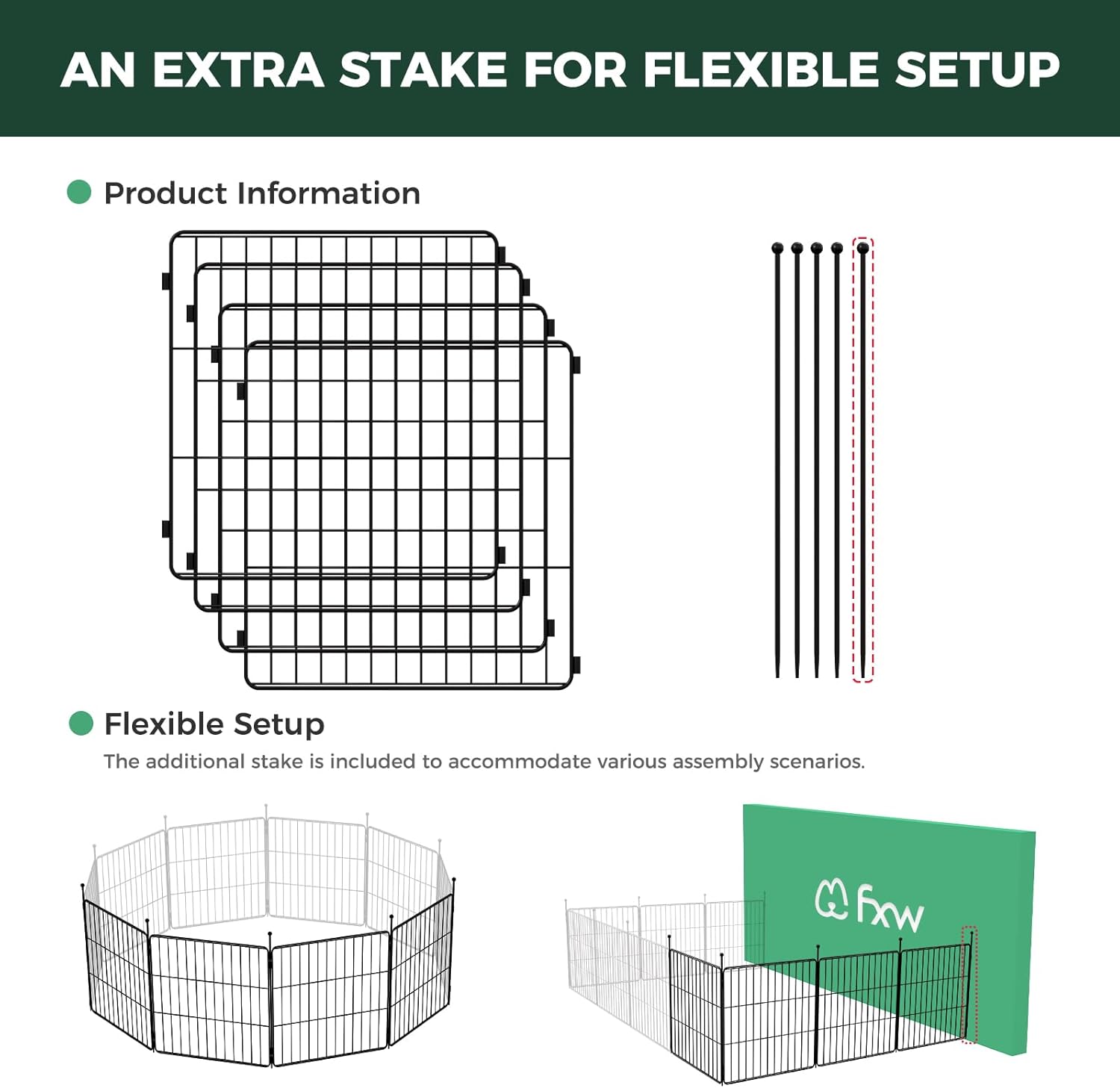 AN EXTRA STAKE FOR FLEXIBLE SETUP

Product Information

Flexible Setup

The additional stake is included to accommodate various assembly scenarios.

fxw