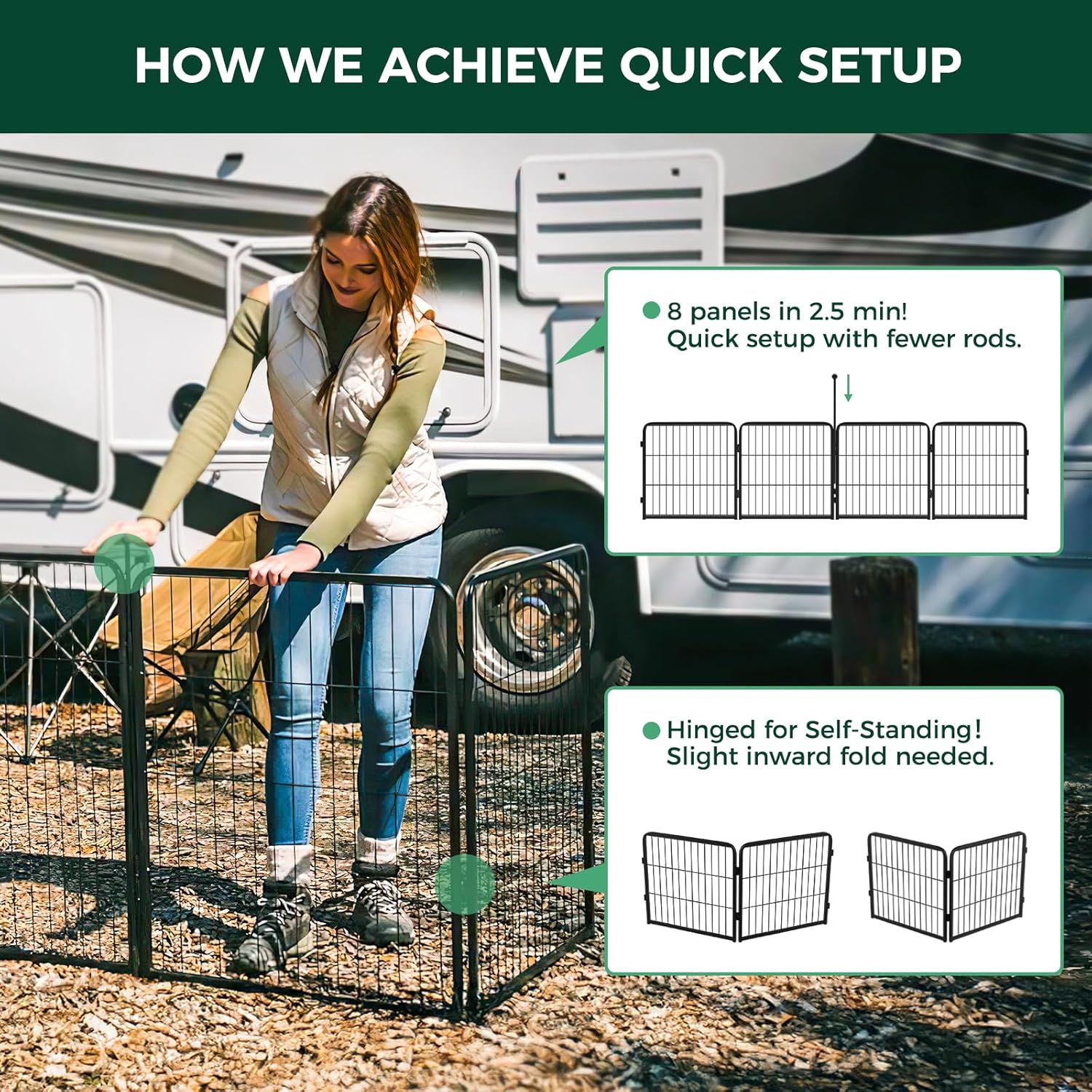 HOW WE ACHIEVE QUICK SETUP

8 panels in 2.5 min!
Quick setup with fewer rods.

Hinged for Self-Standing!
Slight inward fold needed.