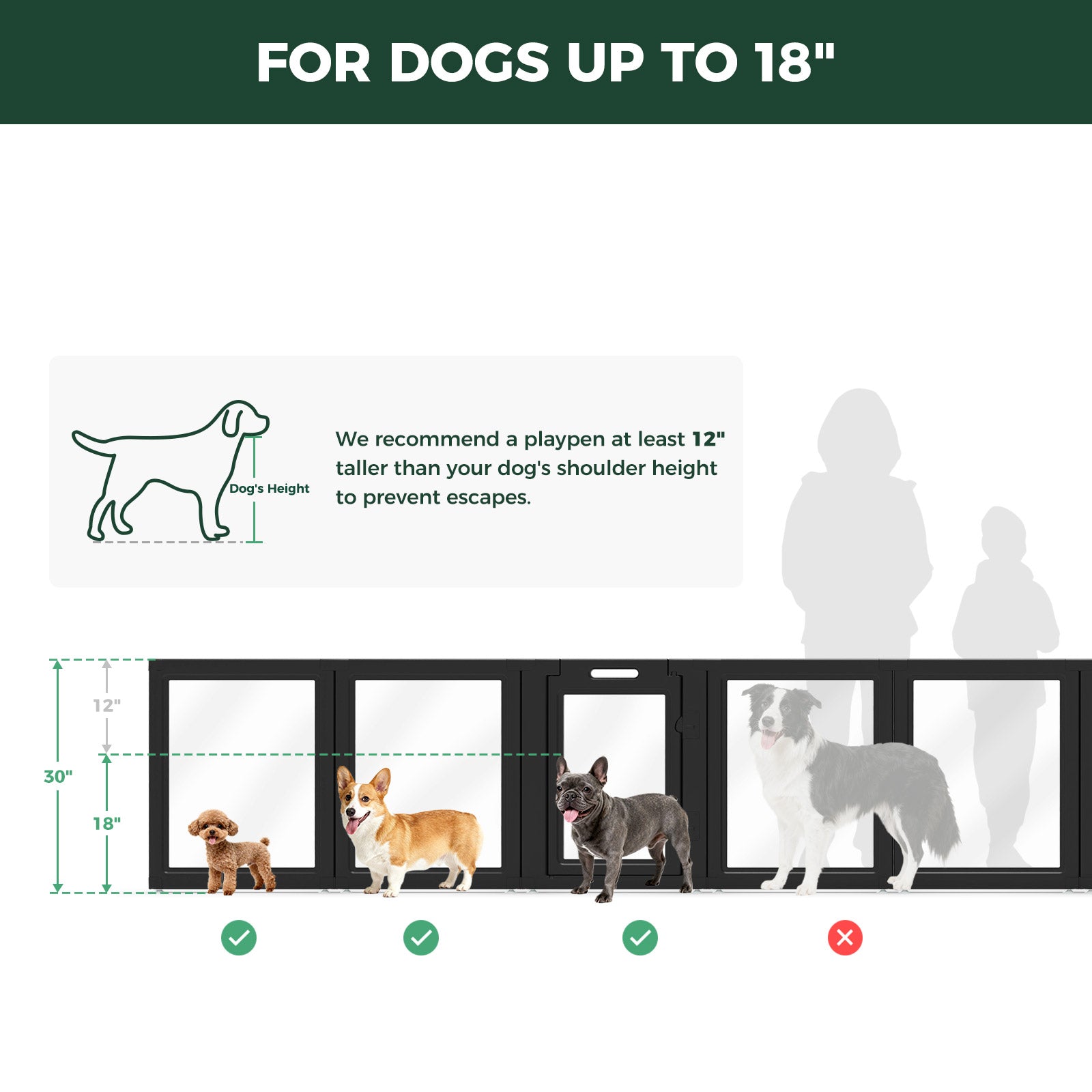 FOR DOGS UP TO 18"

Dog's Height

We recommend a playpen at least 12" taller than your dog's shoulder height to prevent escapes.

30"
12"
18"