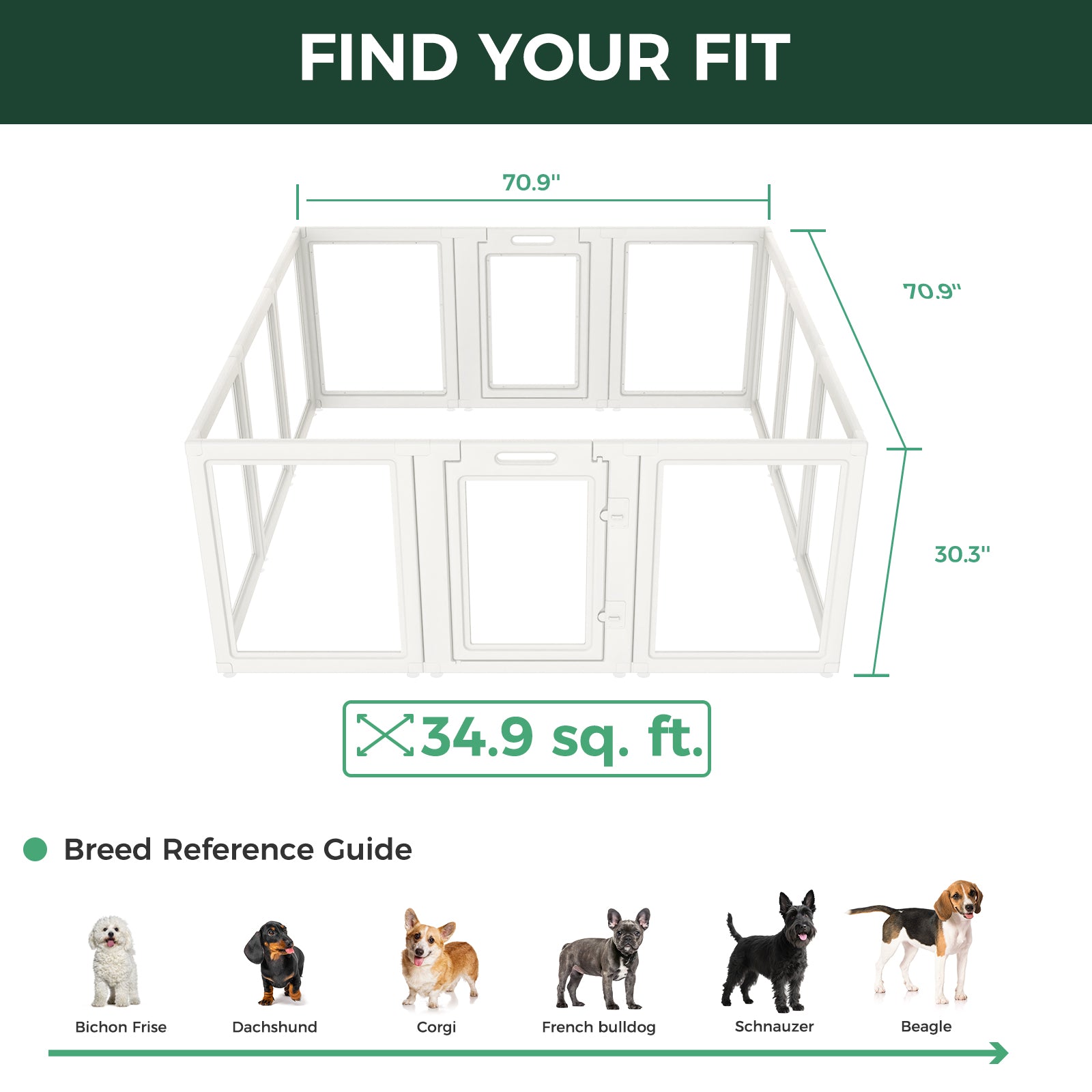 FIND YOUR FIT

70.9"

70.9"

30.3"

34.9 sq. ft.

Breed Reference Guide

Bichon Frise

Dachshund

Corgi

French bulldog

Schnauzer

Beagle