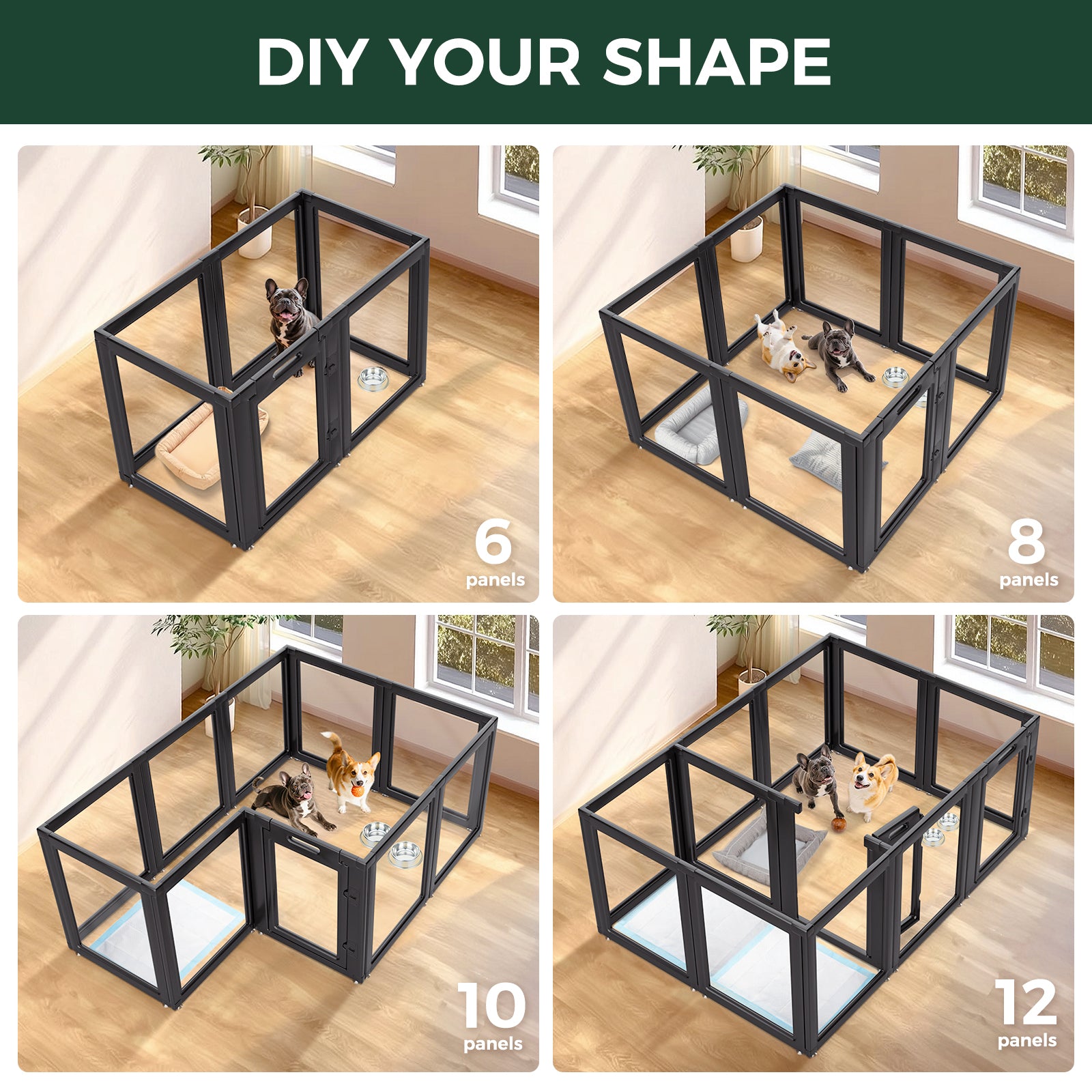 DIY YOUR SHAPE

6
panels

8
panels

10
panels

12
panels