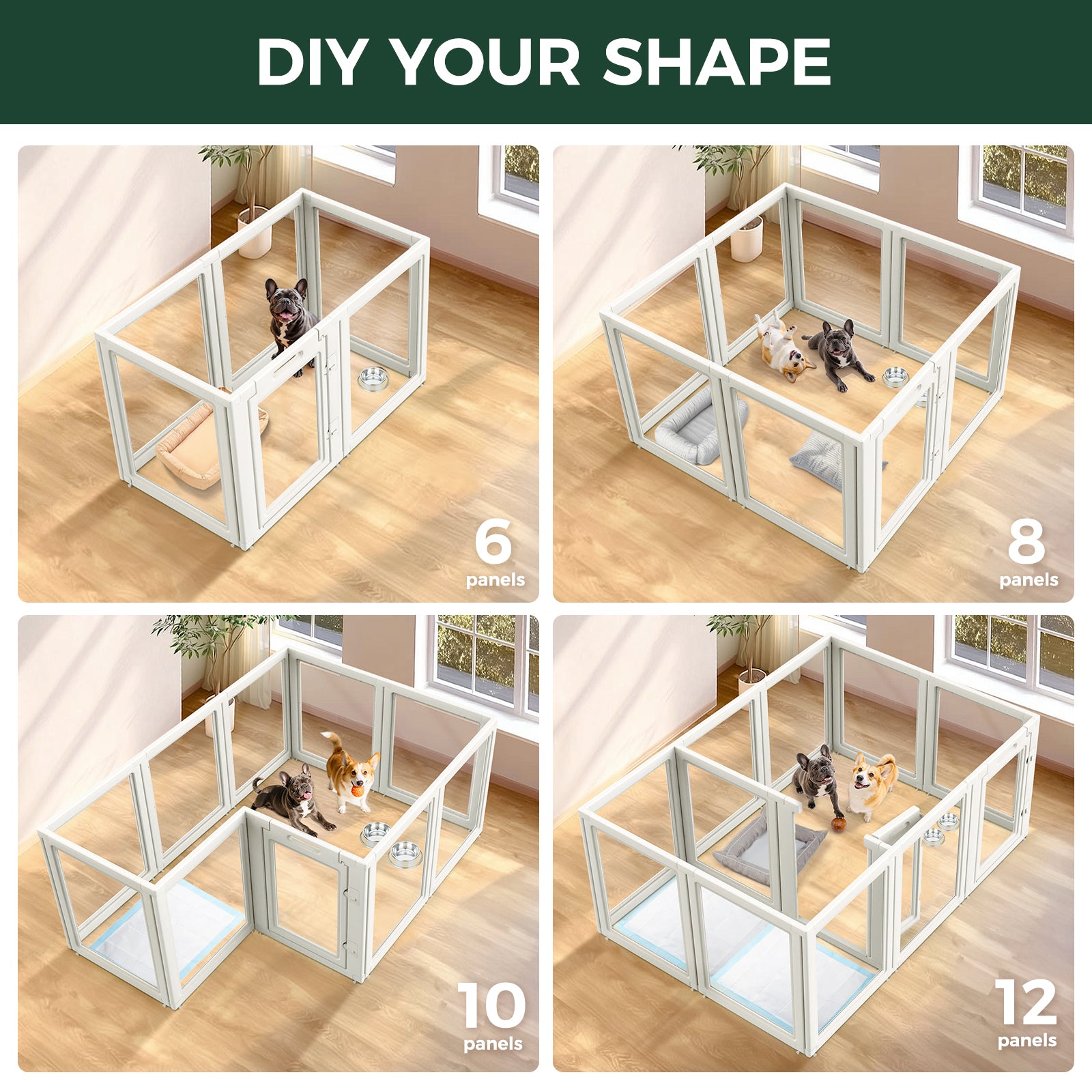 DIY YOUR SHAPE

6
panels

8
panels

10
panels

12
panels