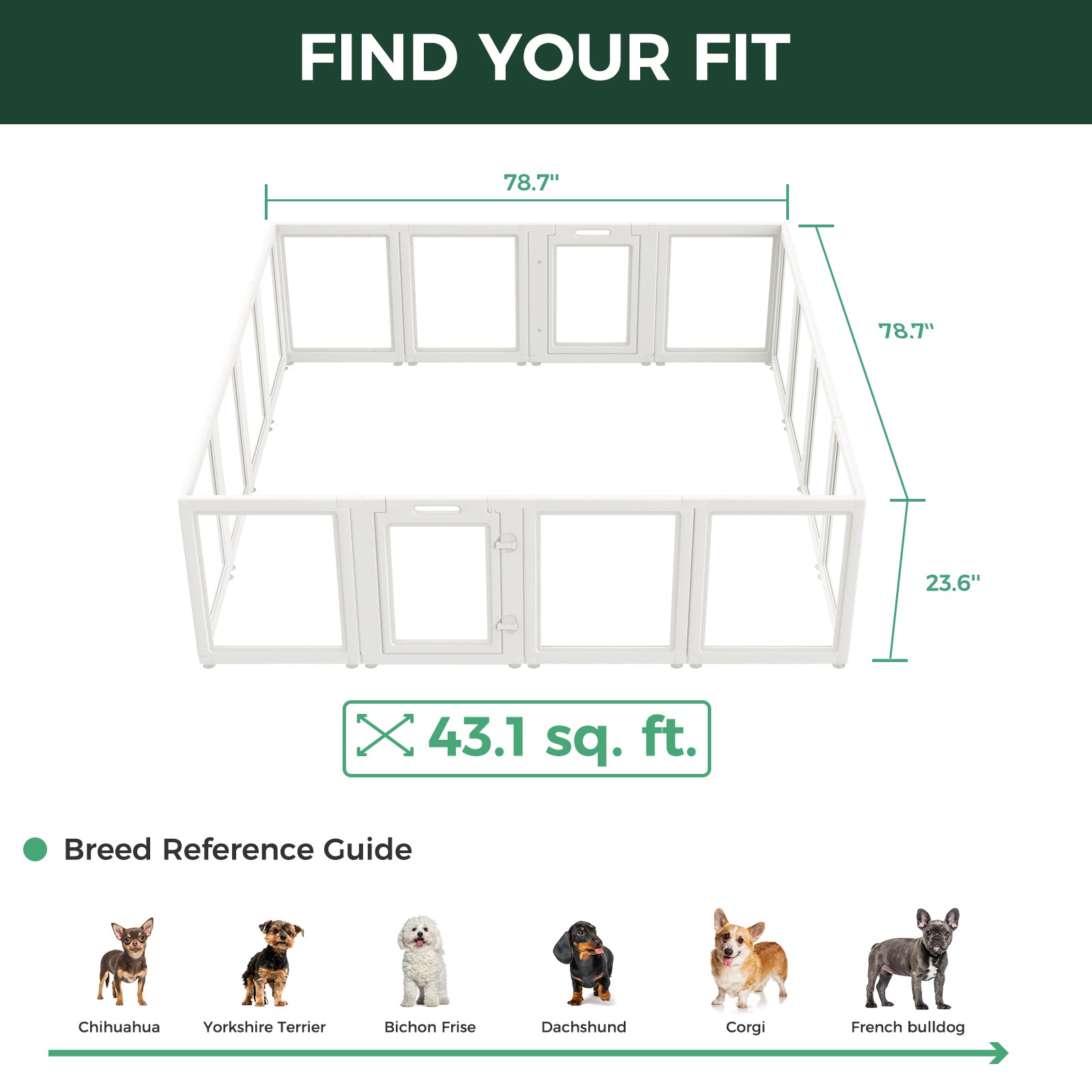 FIND YOUR FIT

78.7"

78.7"

23.6"

43.1 sq. ft.

Breed Reference Guide

Chihuahua
Yorkshire Terrier
Bichon Frise
Dachshund
Corgi
French bulldog