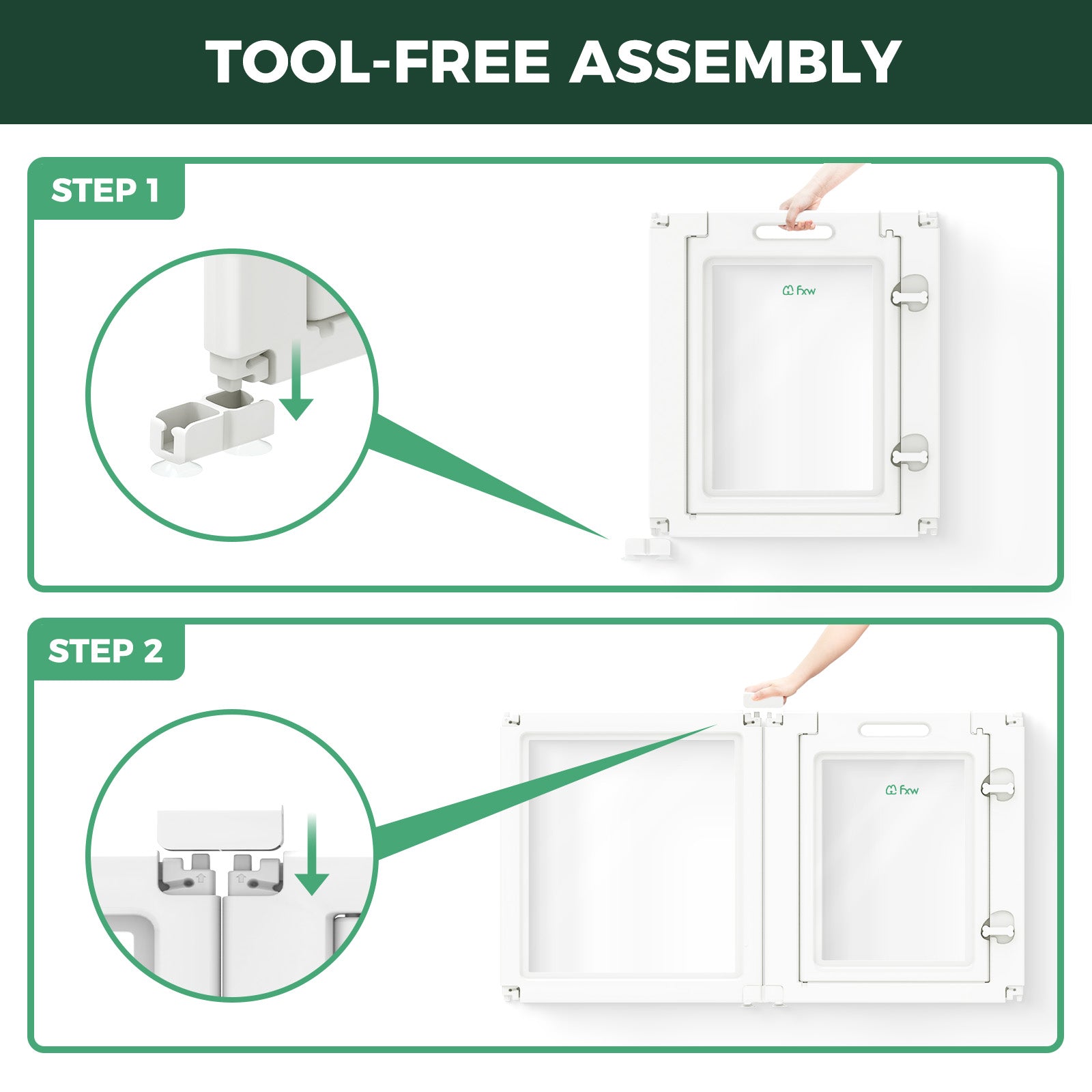 TOOL-FREE ASSEMBLY

STEP 1

fxw

STEP 2

fxw