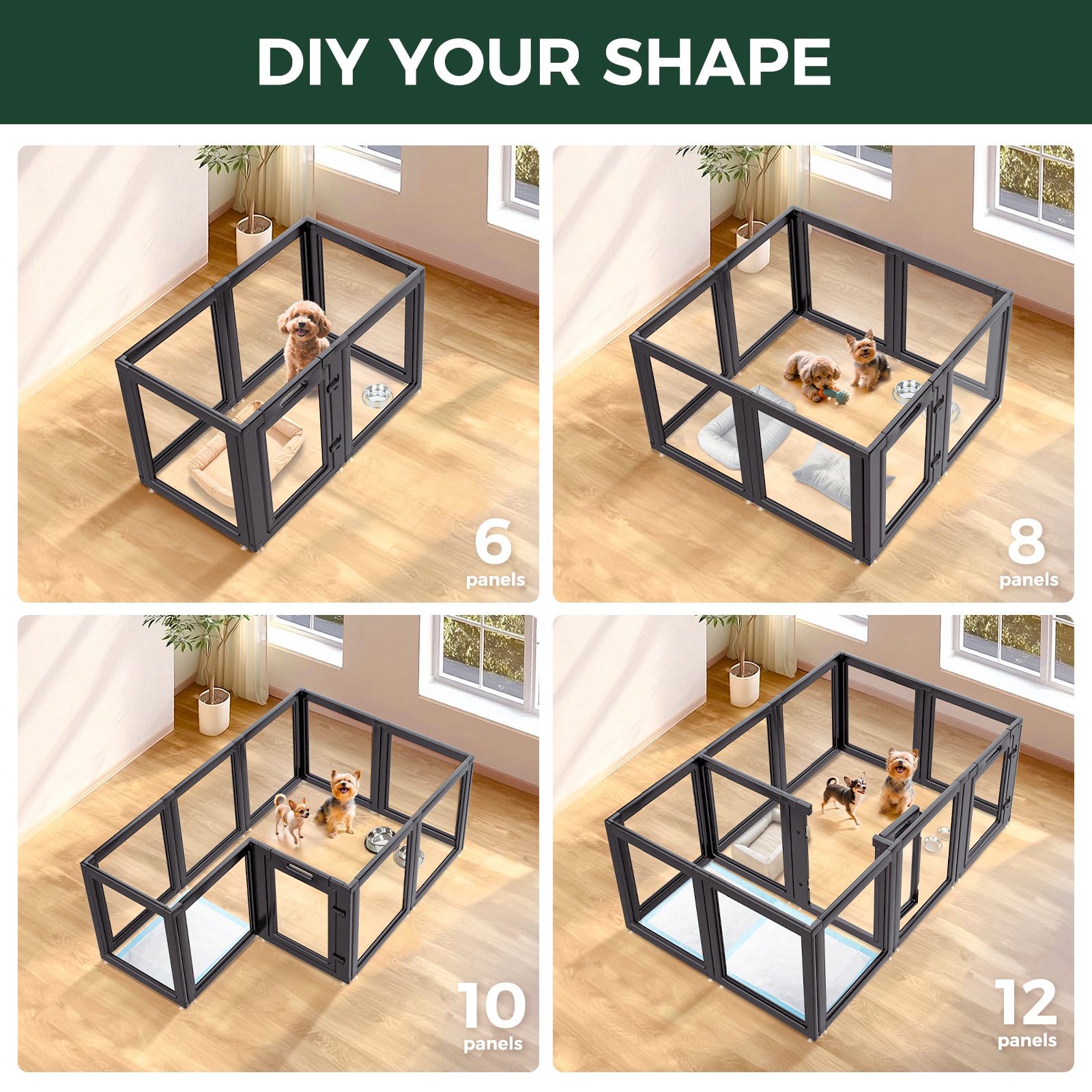 DIY YOUR SHAPE

6
panels

8
panels

10
panels

12
panels