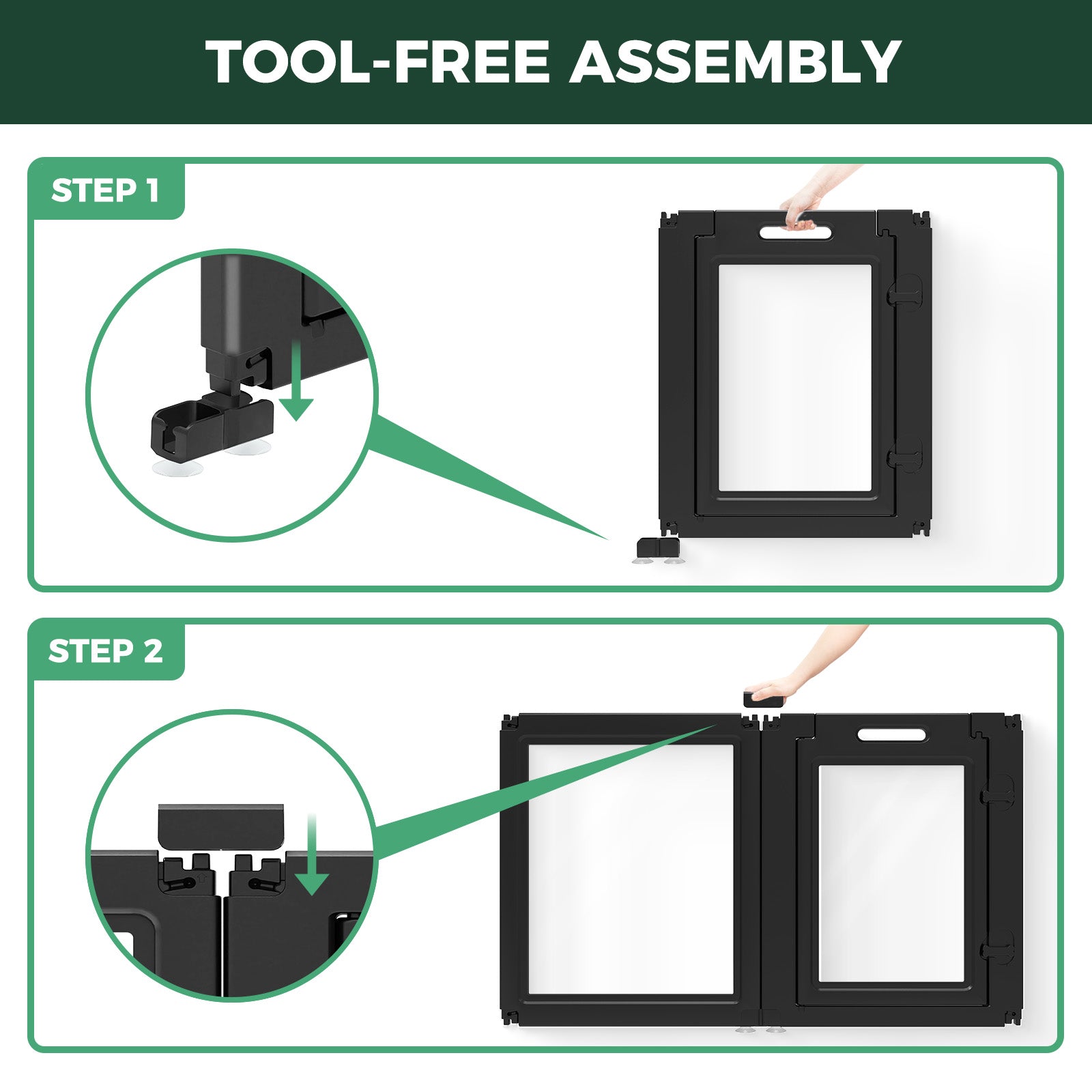 TOOL-FREE ASSEMBLY

STEP 1

STEP 2