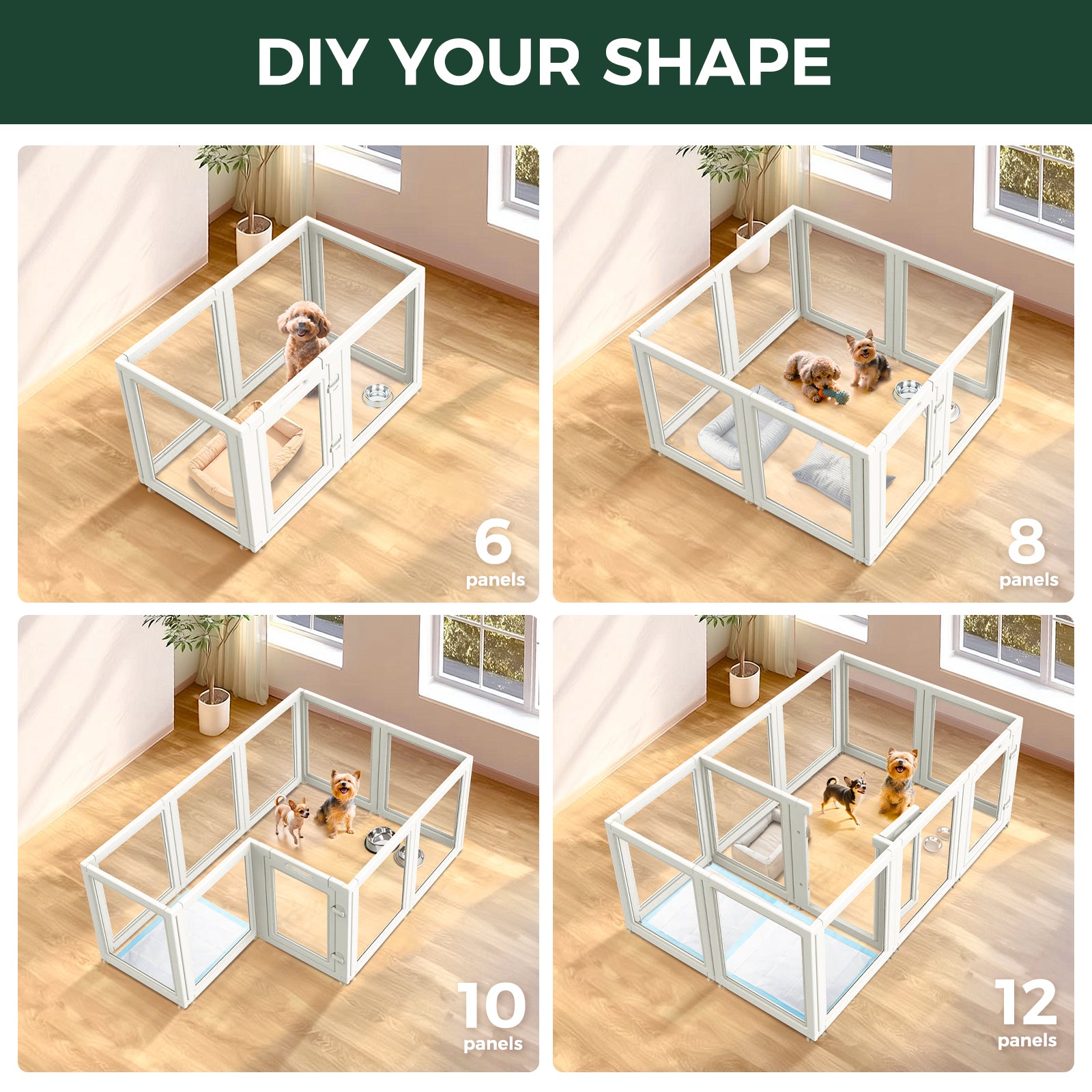 DIY YOUR SHAPE

6
panels

8
panels

10
panels

12
panels