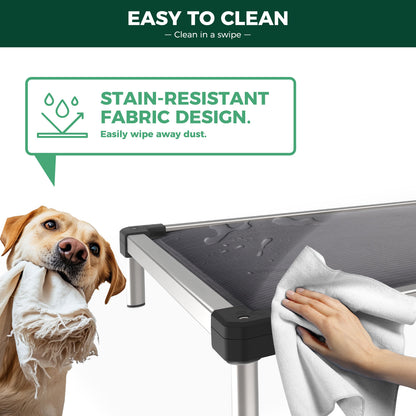 EASY TO CLEAN
— Clean in a swipe —

STAIN-RESISTANT FABRIC DESIGN.
Easily wipe away dust.