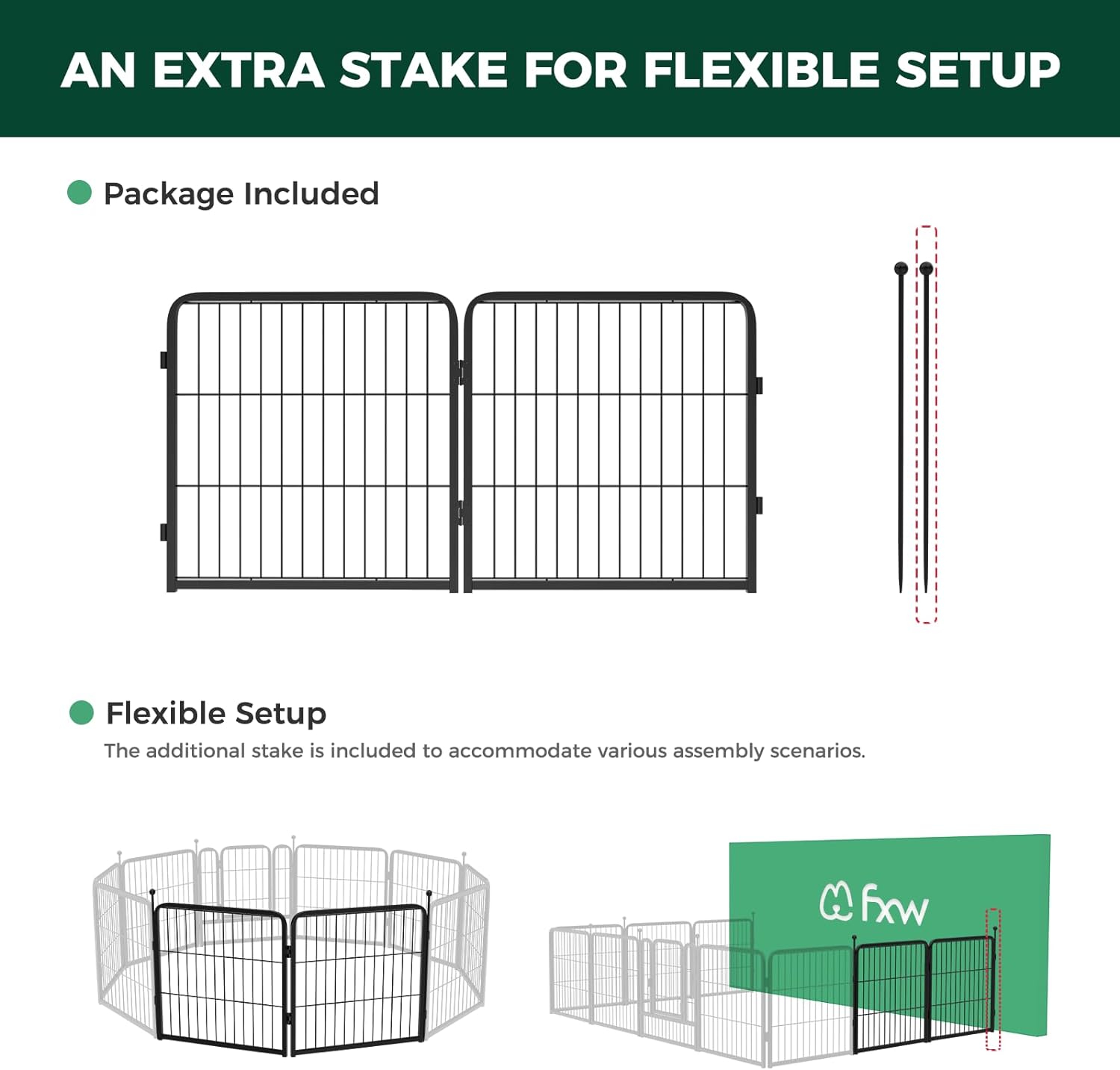 AN EXTRA STAKE FOR FLEXIBLE SETUP

Package Included

Flexible Setup

The additional stake is included to accommodate various assembly scenarios.

fxw