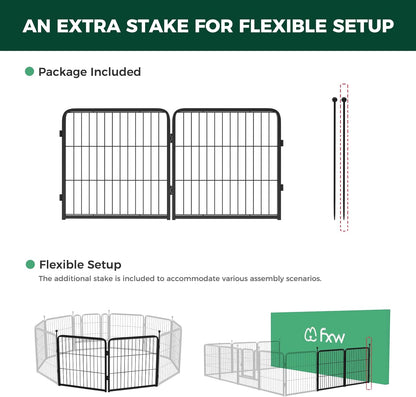 AN EXTRA STAKE FOR FLEXIBLE SETUP

Package Included

Flexible Setup

The additional stake is included to accommodate various assembly scenarios.

fxw