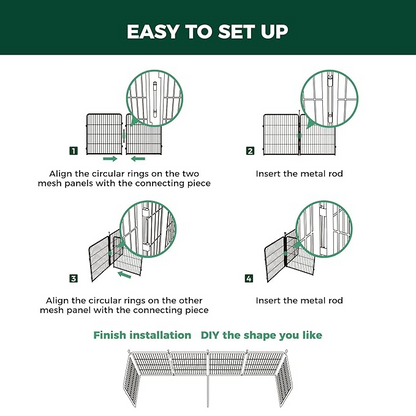 EASY TO SET UP

1

Align the circular rings on the two mesh panels with the connecting piece

2

Insert the metal rod

3

Align the circular rings on the other mesh panel with the connecting piece

4

Insert the metal rod

Finish installation DIY the shape you like