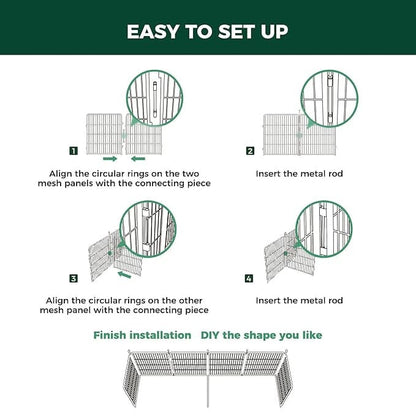 EASY TO SET UP

1

Align the circular rings on the two mesh panels with the connecting piece

2

Insert the metal rod

3

Align the circular rings on the other mesh panel with the connecting piece

4

Insert the metal rod

Finish installation DIY the shape you like