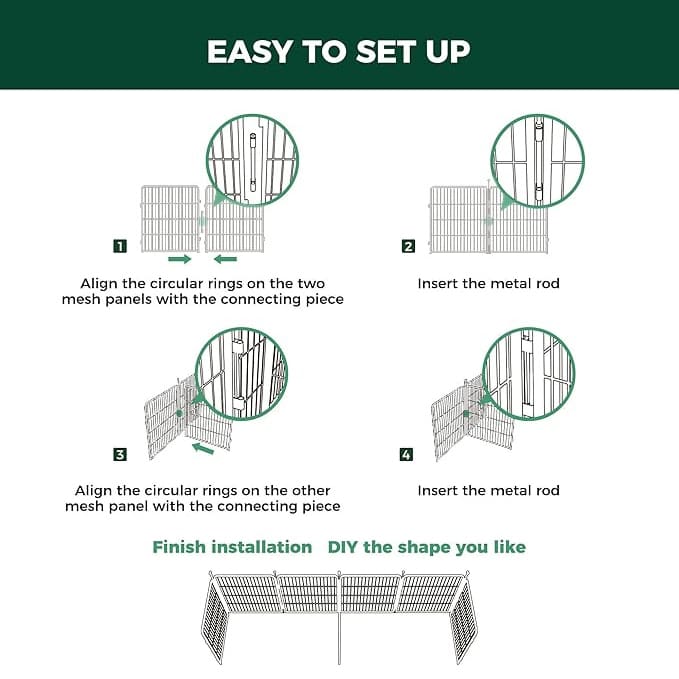 EASY TO SET UP

1

Align the circular rings on the two mesh panels with the connecting piece

2

Insert the metal rod

3

Align the circular rings on the other mesh panel with the connecting piece

4

Insert the metal rod

Finish installation DIY the shape you like