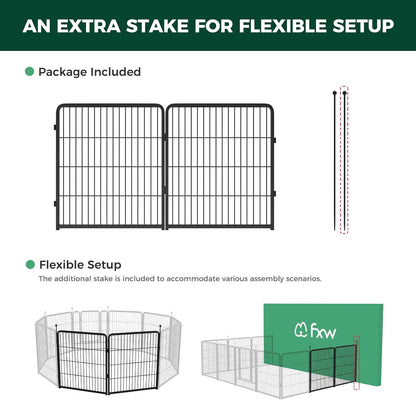 AN EXTRA STAKE FOR FLEXIBLE SETUP

Package Included

Flexible Setup

The additional stake is included to accommodate various assembly scenarios.

fxw