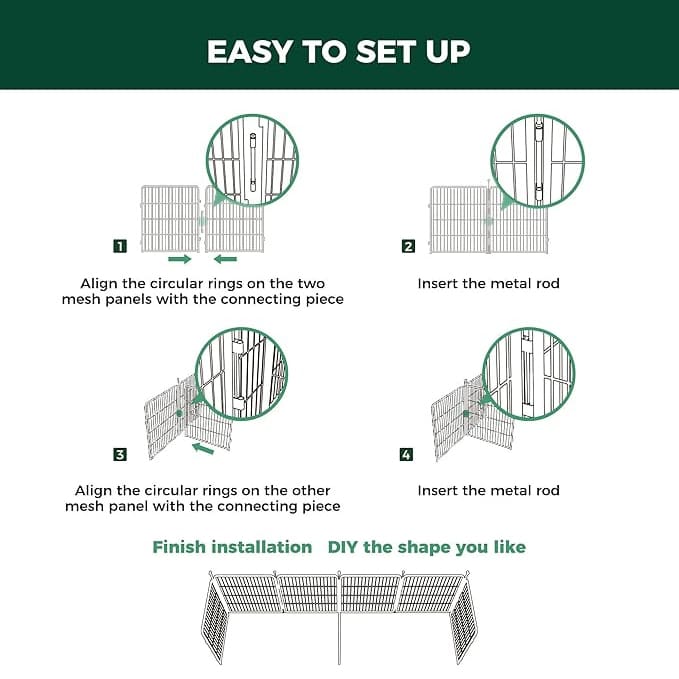 EASY TO SET UP

1

Align the circular rings on the two mesh panels with the connecting piece

2

Insert the metal rod

3

Align the circular rings on the other mesh panel with the connecting piece

4

Insert the metal rod

Finish installation DIY the shape you like