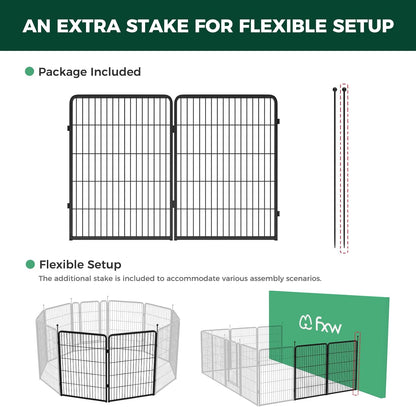 AN EXTRA STAKE FOR FLEXIBLE SETUP

Package Included

Flexible Setup

The additional stake is included to accommodate various assembly scenarios.

fxw