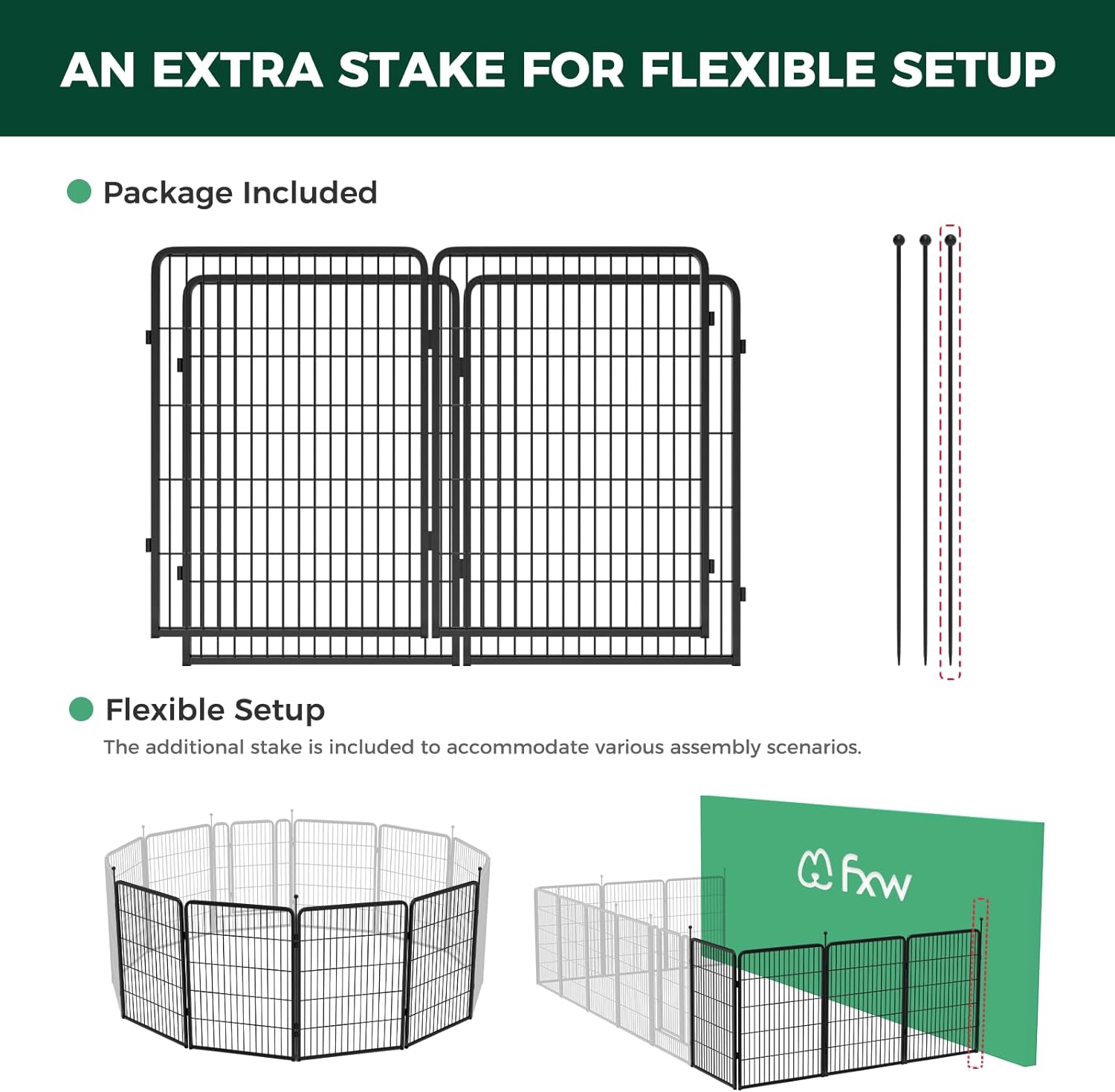 AN EXTRA STAKE FOR FLEXIBLE SETUP

Package Included

Flexible Setup

The additional stake is included to accommodate various assembly scenarios.

fxw