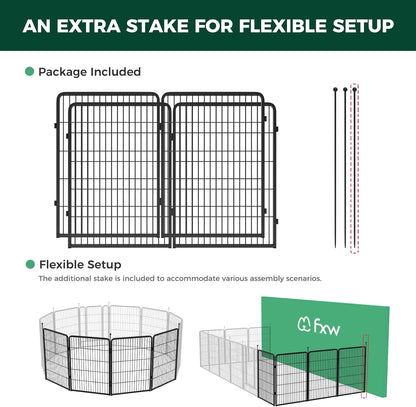 AN EXTRA STAKE FOR FLEXIBLE SETUP

Package Included

Flexible Setup

The additional stake is included to accommodate various assembly scenarios.

fxw