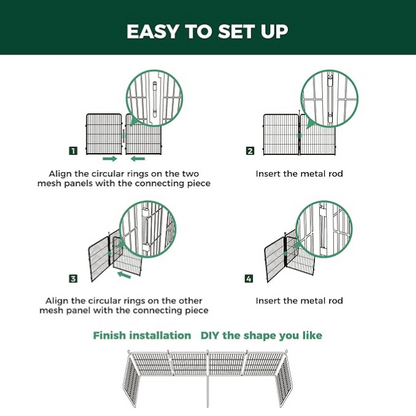 EASY TO SET UP

1

Align the circular rings on the two mesh panels with the connecting piece

2

Insert the metal rod

3

Align the circular rings on the other mesh panel with the connecting piece

4

Insert the metal rod

Finish installation DIY the shape you like