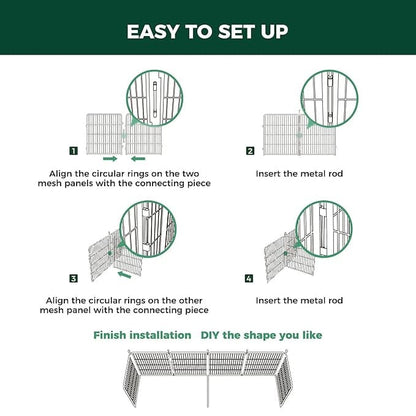 EASY TO SET UP

1

Align the circular rings on the two mesh panels with the connecting piece

2

Insert the metal rod

3

Align the circular rings on the other mesh panel with the connecting piece

4

Insert the metal rod

Finish installation DIY the shape you like