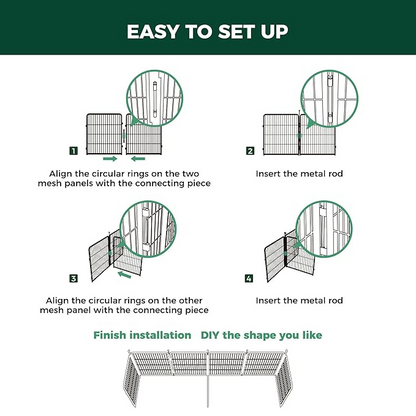 EASY TO SET UP

1

Align the circular rings on the two mesh panels with the connecting piece

2

Insert the metal rod

3

Align the circular rings on the other mesh panel with the connecting piece

4

Insert the metal rod

Finish installation DIY the shape you like