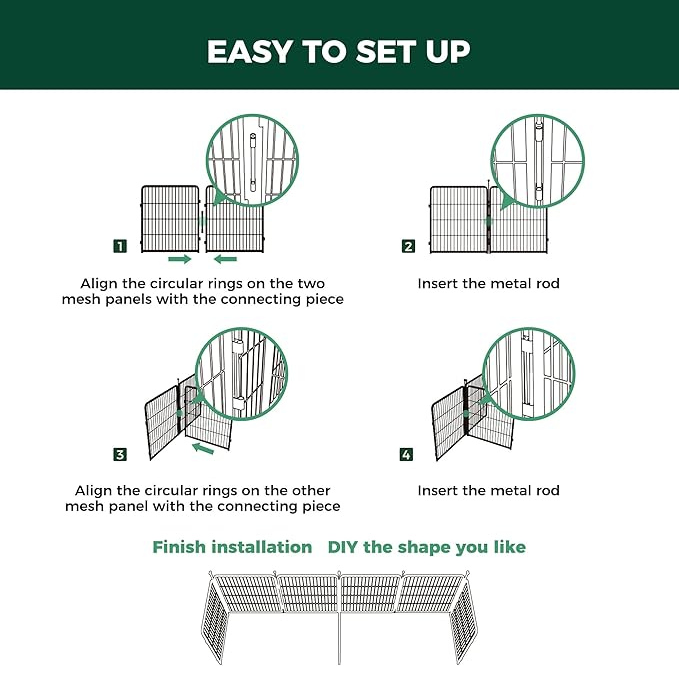 EASY TO SET UP

1

Align the circular rings on the two mesh panels with the connecting piece

2

Insert the metal rod

3

Align the circular rings on the other mesh panel with the connecting piece

4

Insert the metal rod

Finish installation DIY the shape you like