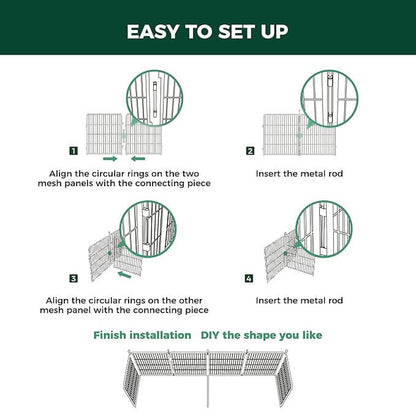 EASY TO SET UP

1

Align the circular rings on the two mesh panels with the connecting piece

2

Insert the metal rod

3

Align the circular rings on the other mesh panel with the connecting piece

4

Insert the metal rod

Finish installation DIY the shape you like