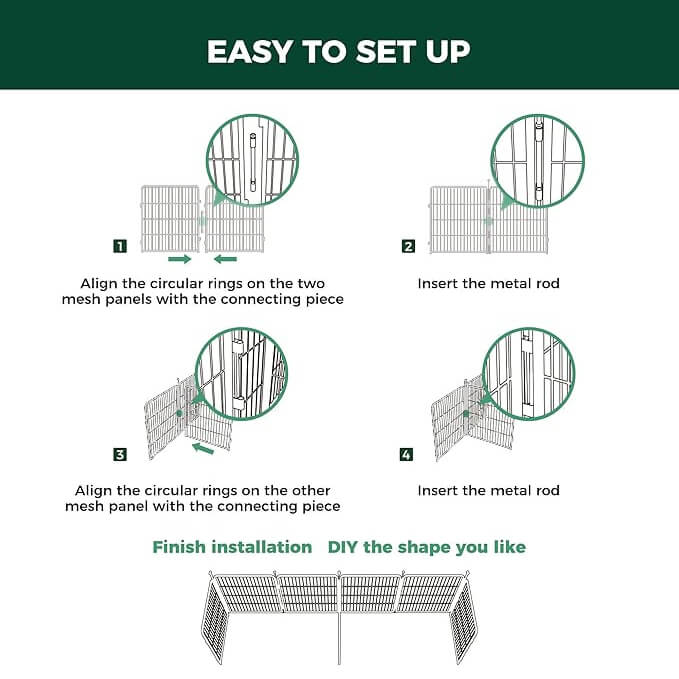 EASY TO SET UP

1

Align the circular rings on the two mesh panels with the connecting piece

2

Insert the metal rod

3

Align the circular rings on the other mesh panel with the connecting piece

4

Insert the metal rod

Finish installation DIY the shape you like